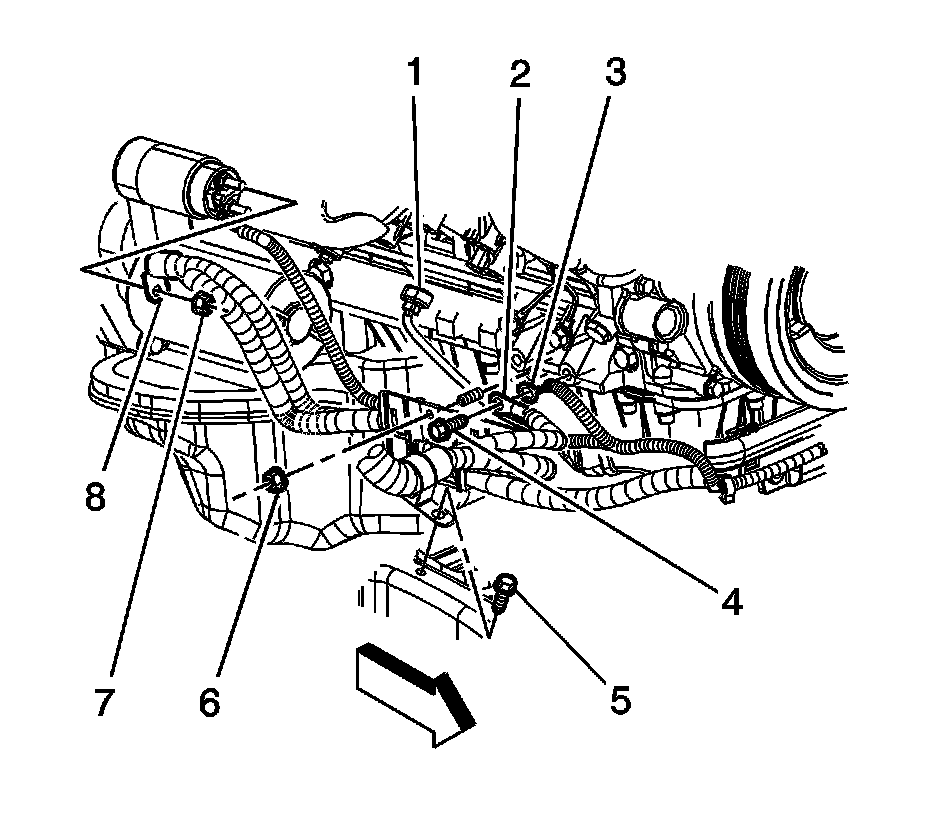 1
2
3
8
4
7
6
5