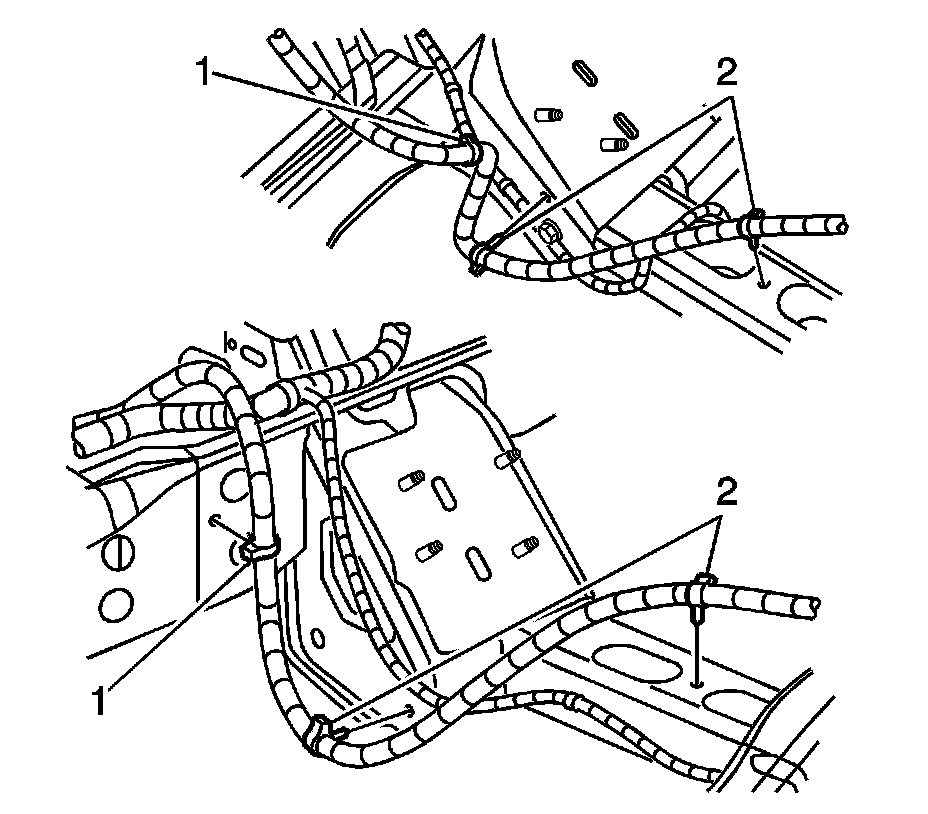 1
2
2
1