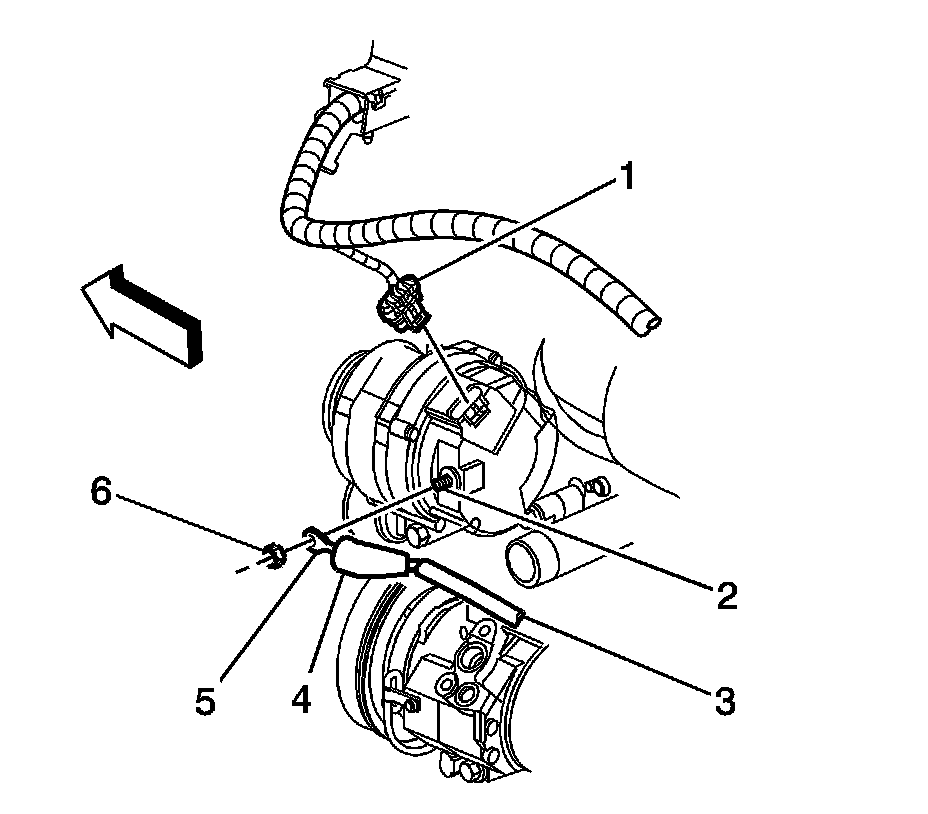 1
6
2
5
4
3