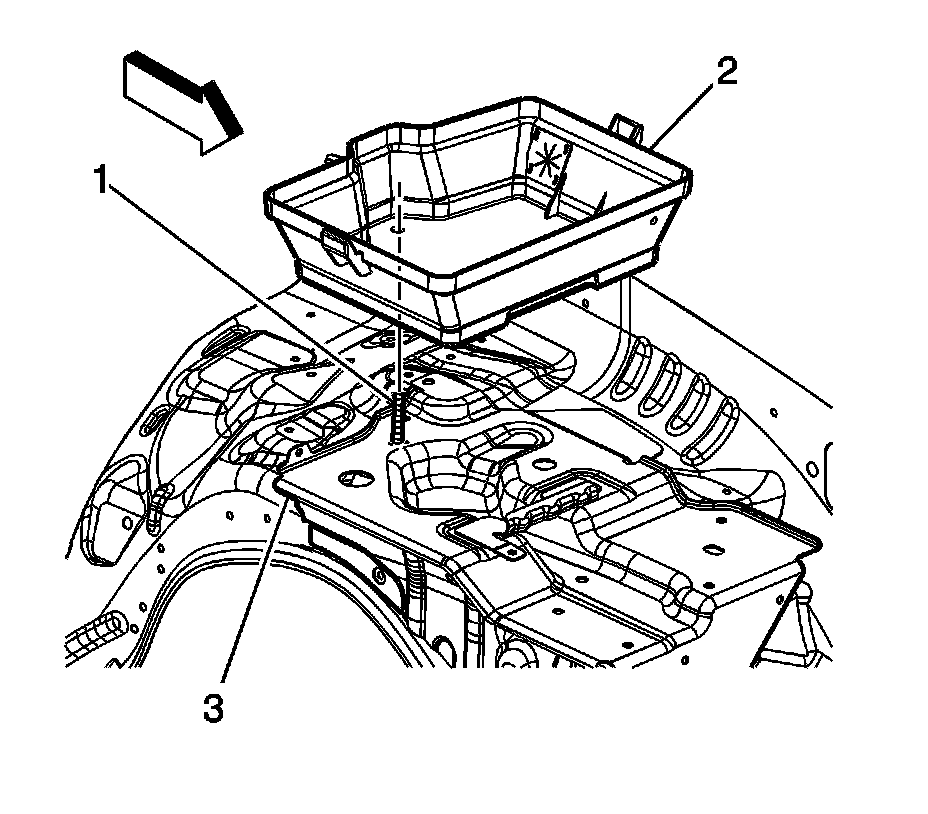 2
1
3