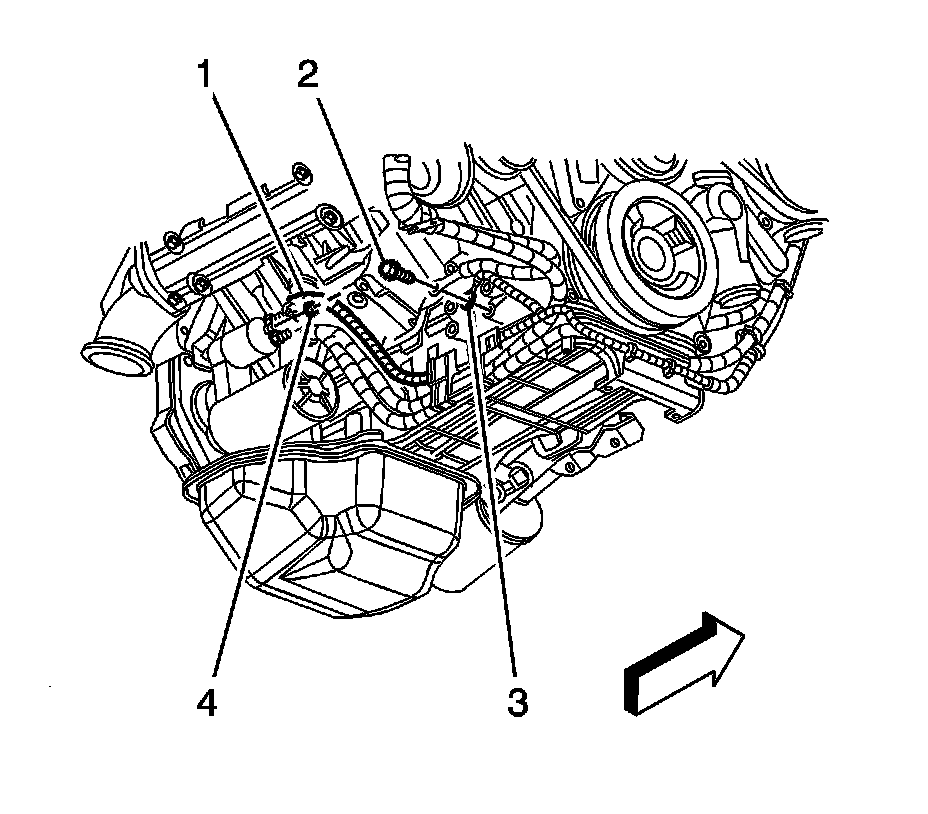 1
2
4
3