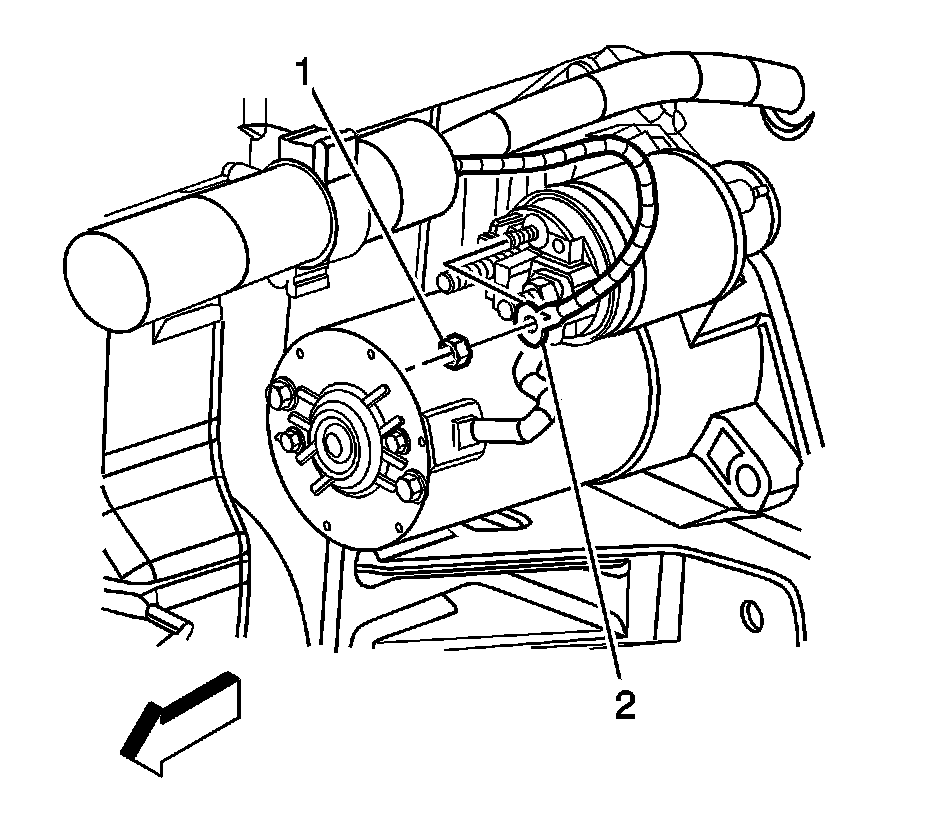 1

2