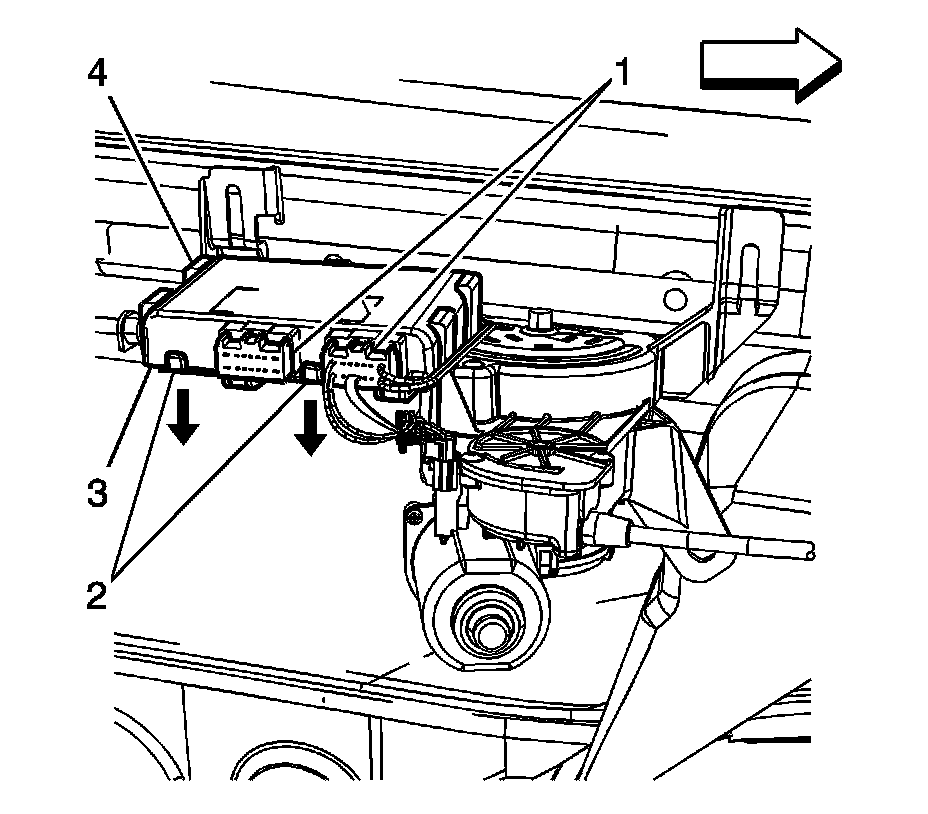 4
1
3
2