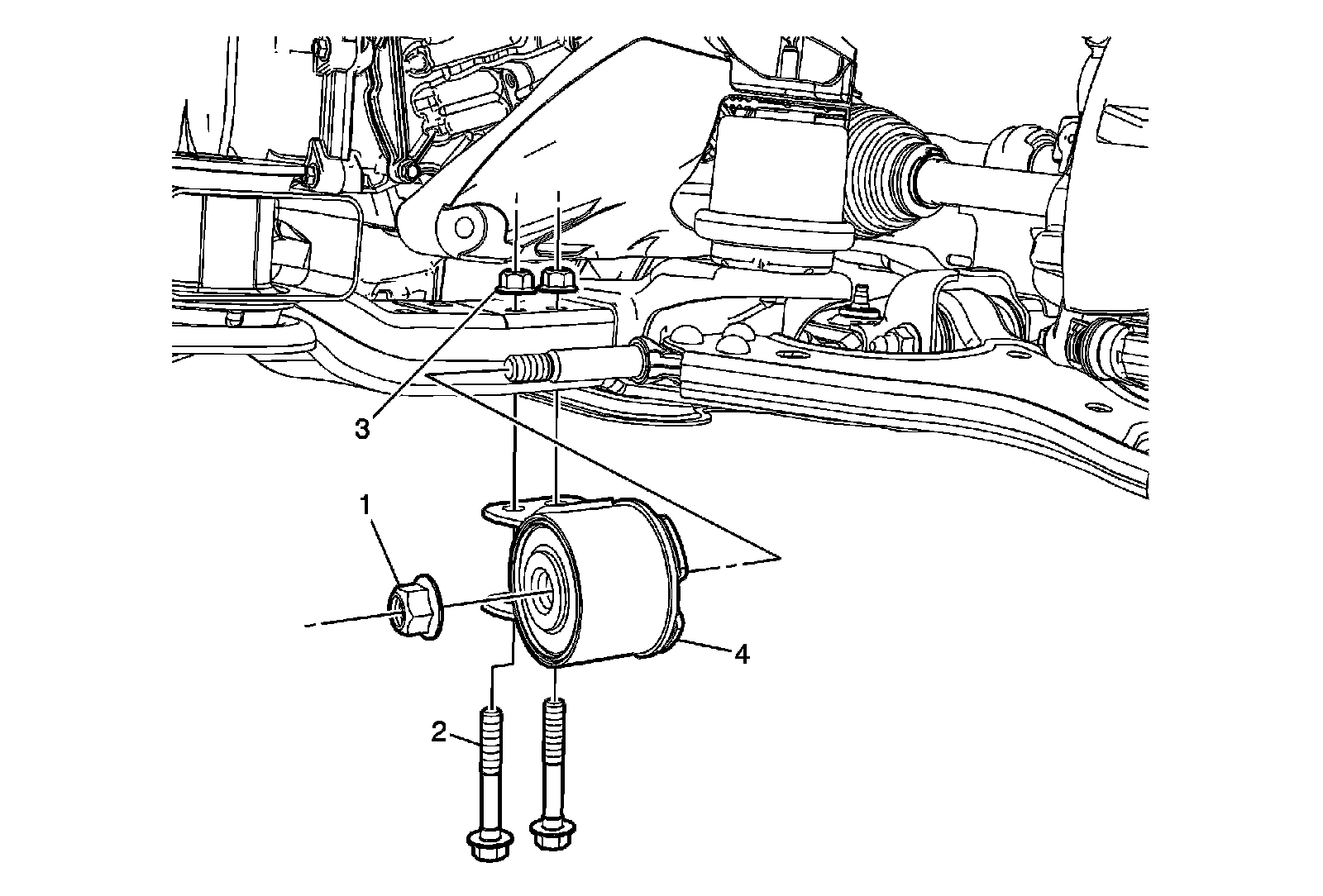 3
1
4
2