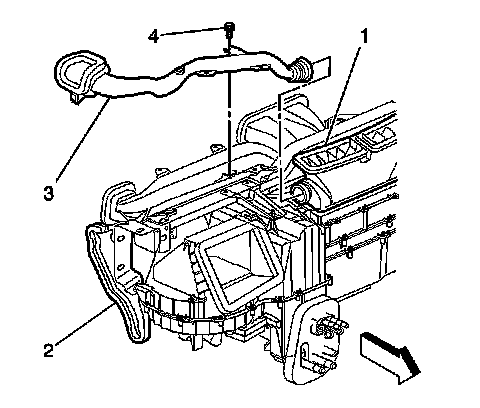 4
1
3
2