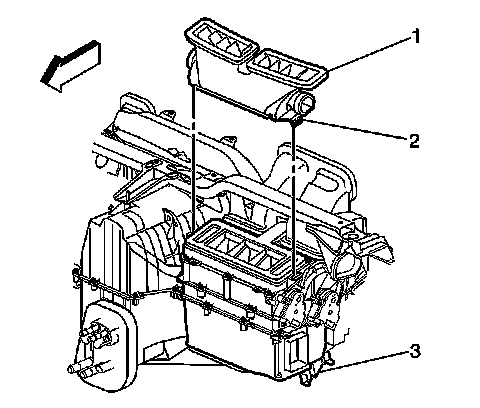 1
2
3