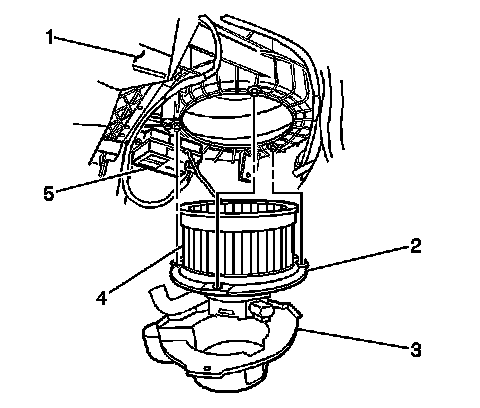 1
5
2
4
3