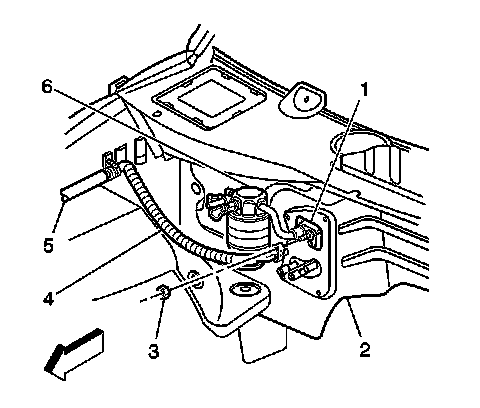 6
1
5
4
3
2