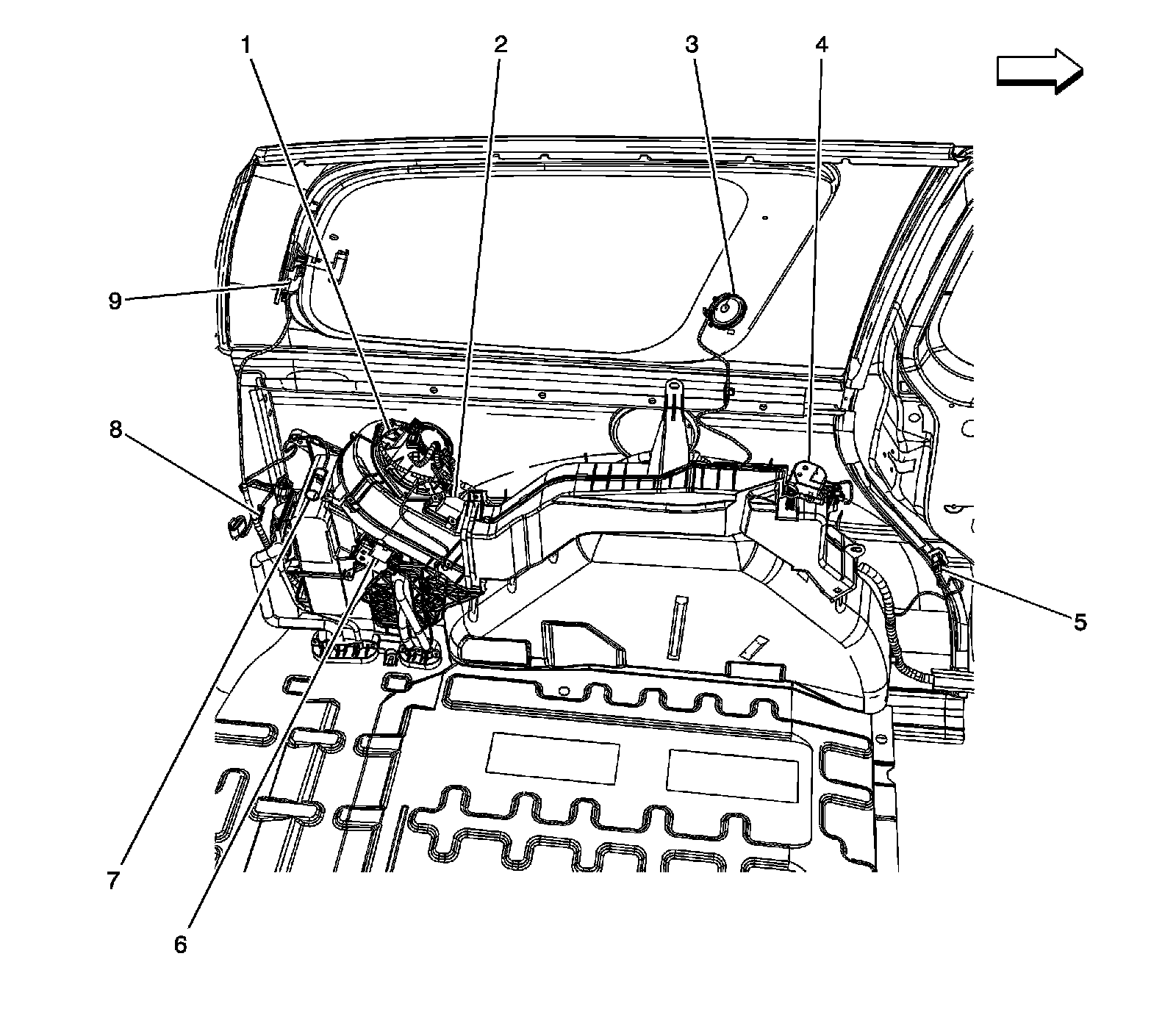 1
2
3
4
9
8
5
7
6