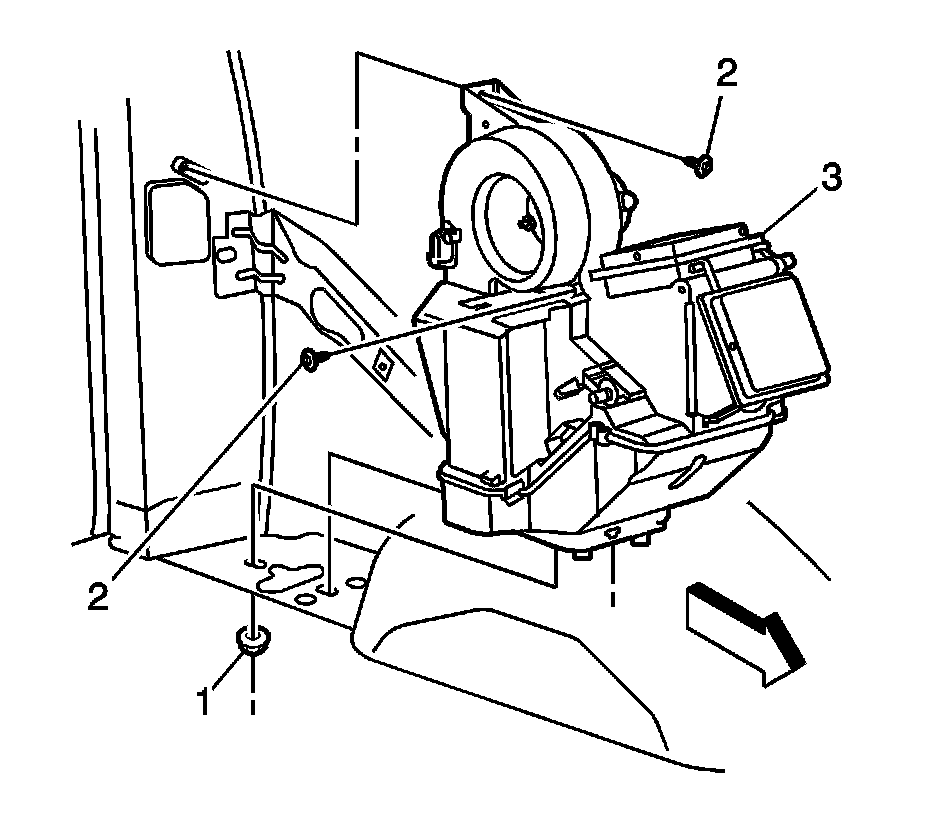 2
3
2
1