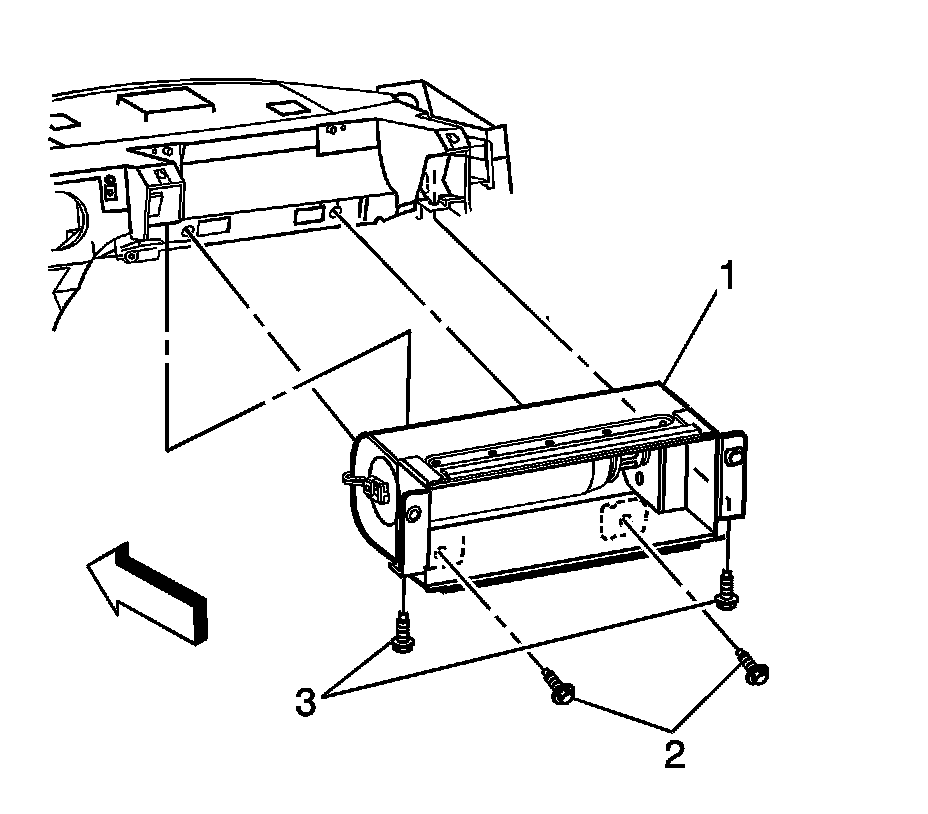 1
3
2