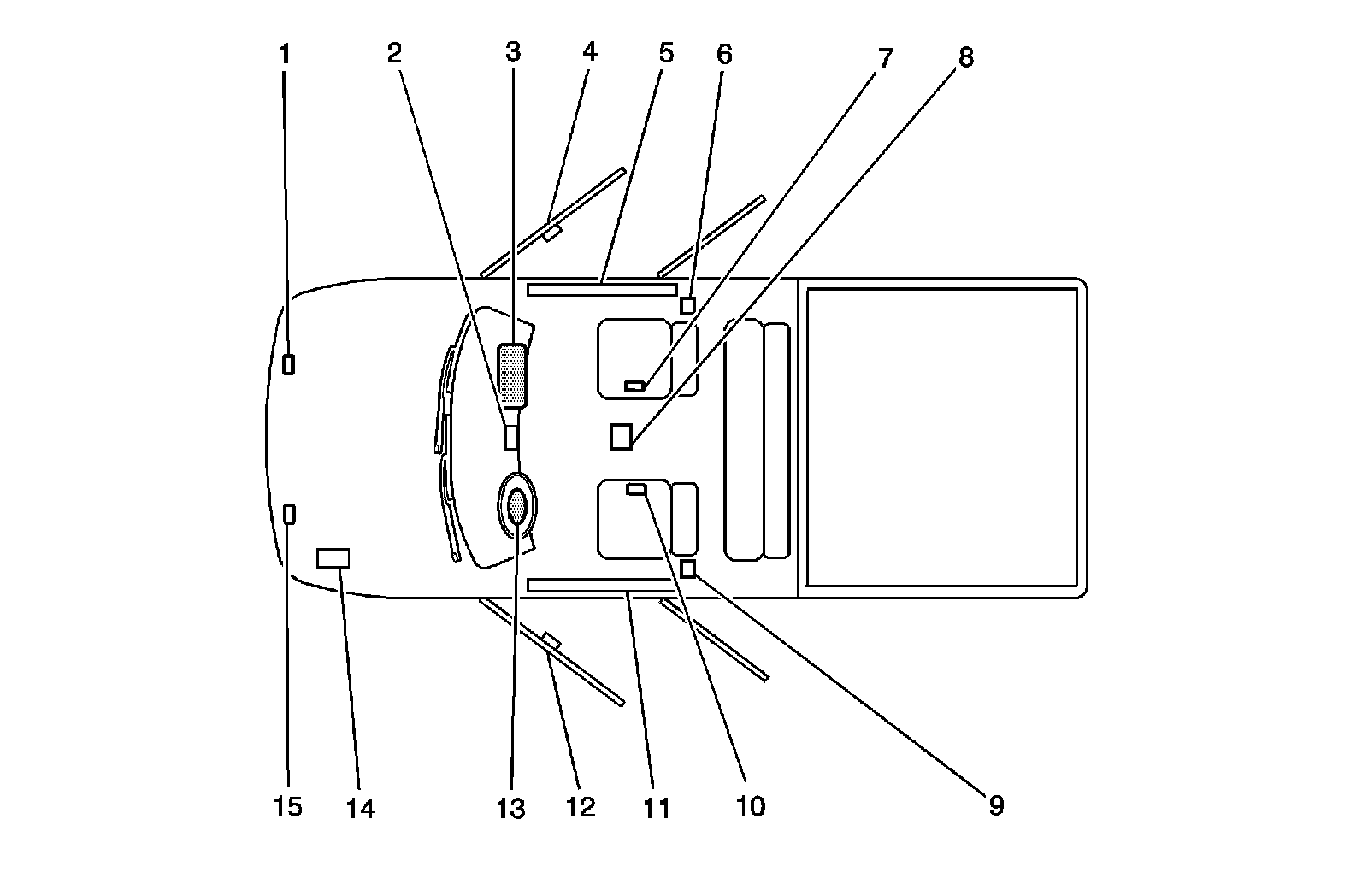 1
2
3
4
5
6
7
8
15
14
13
12
11
10
9