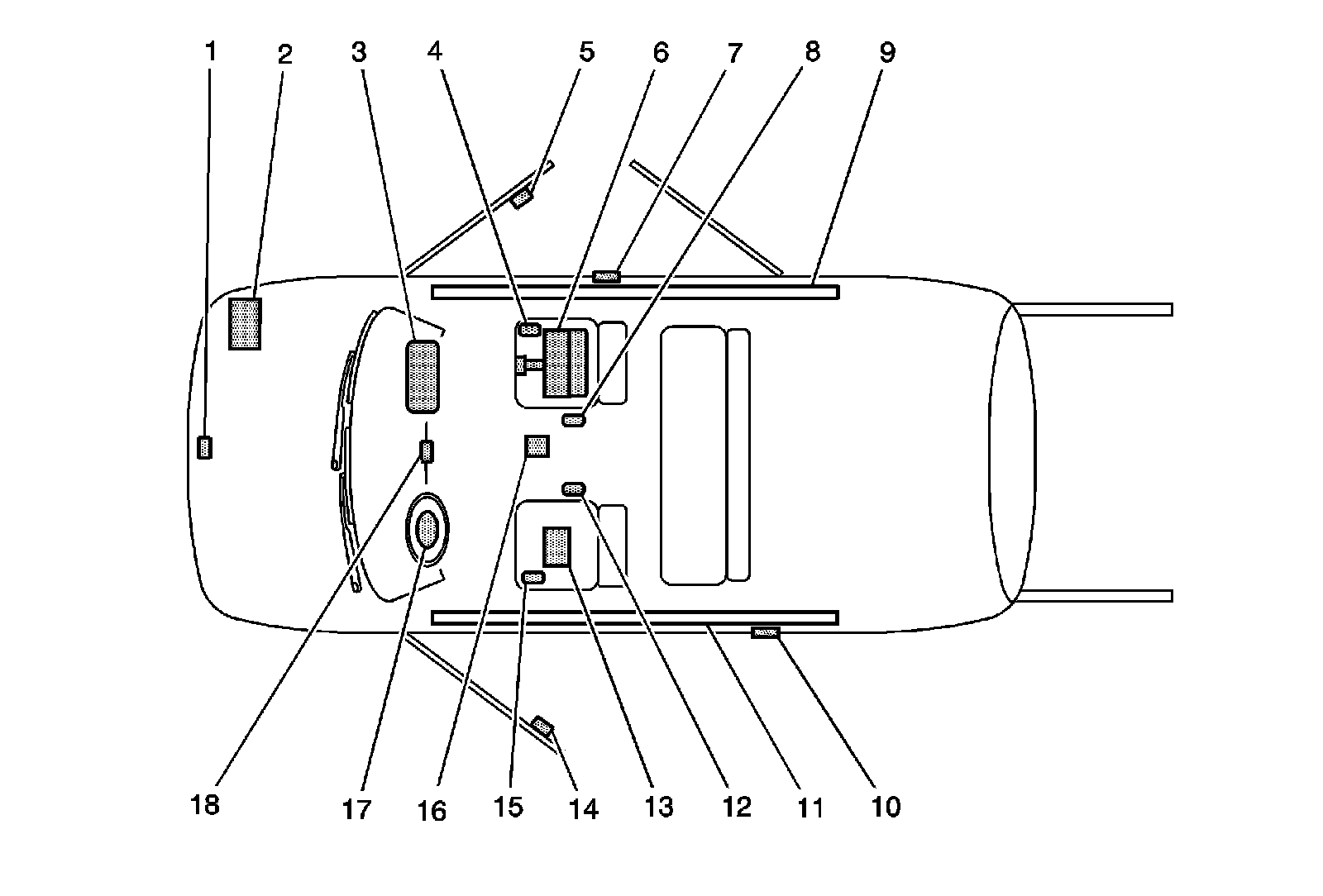 1 2 3 4 5 6 7 8 9

18 17 16 15 14 13 12 11 10