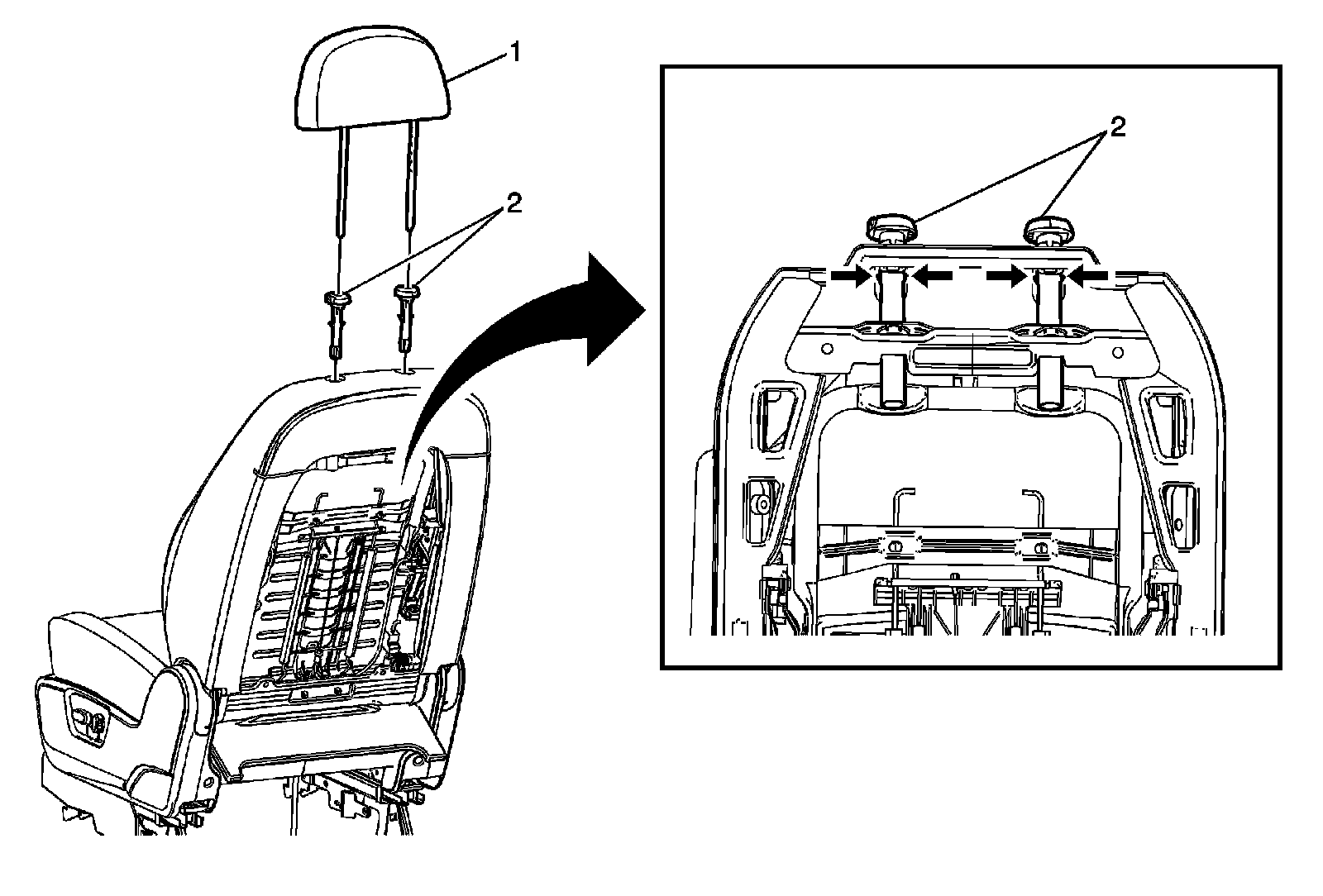 1
2
2