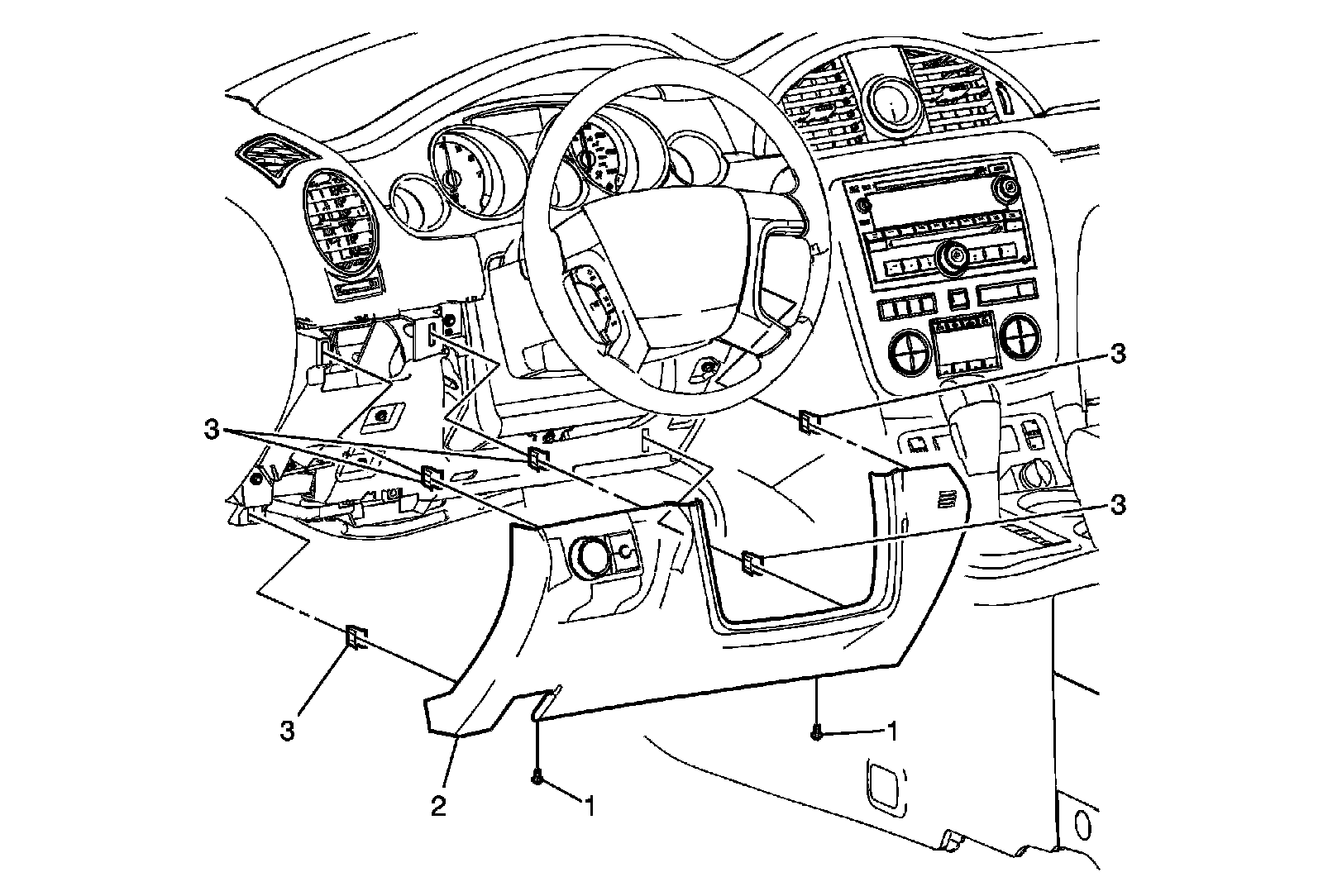 3
3
3
3
1
2
1