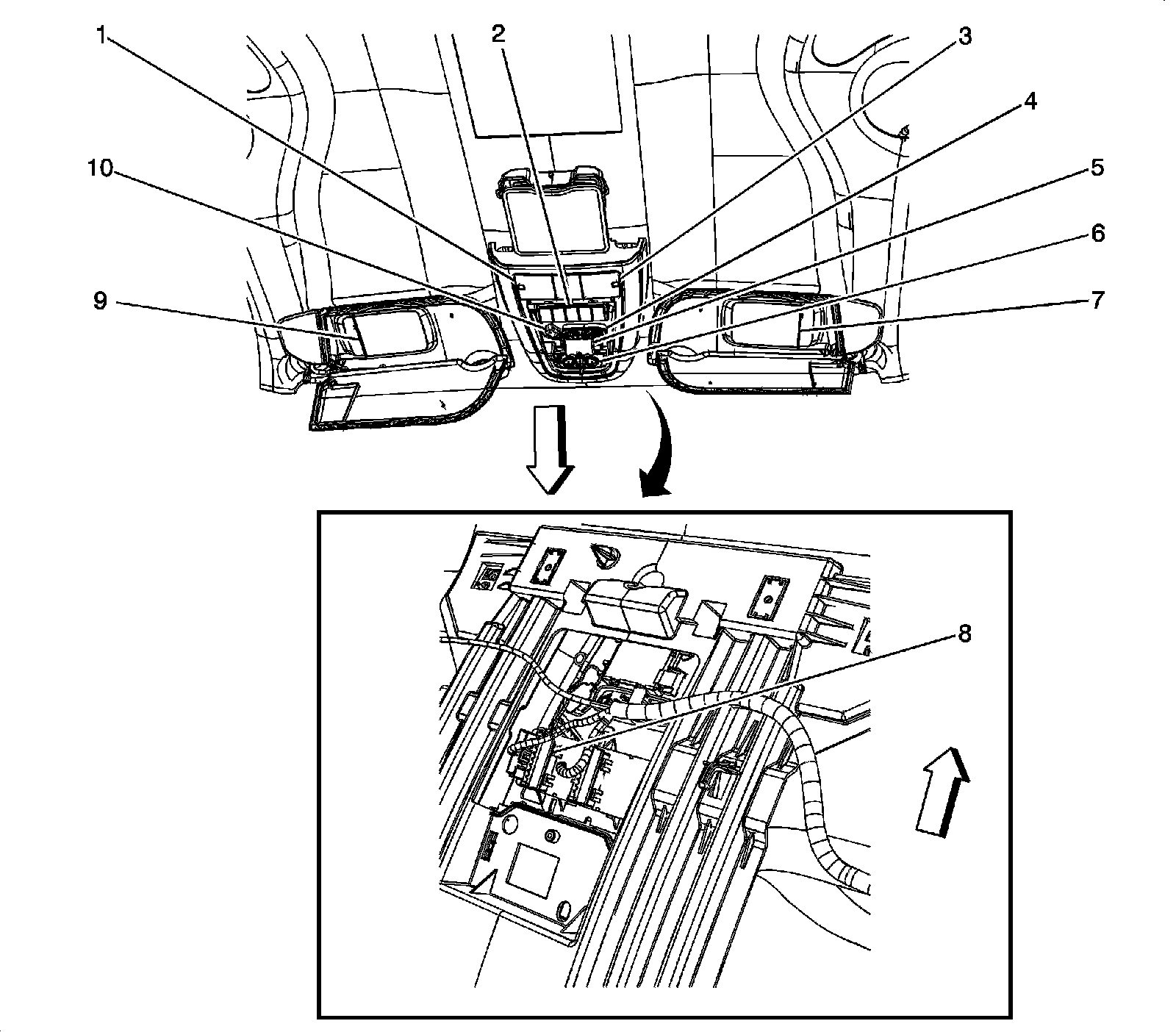 1
2
3
4
10
5
6
9
7
8