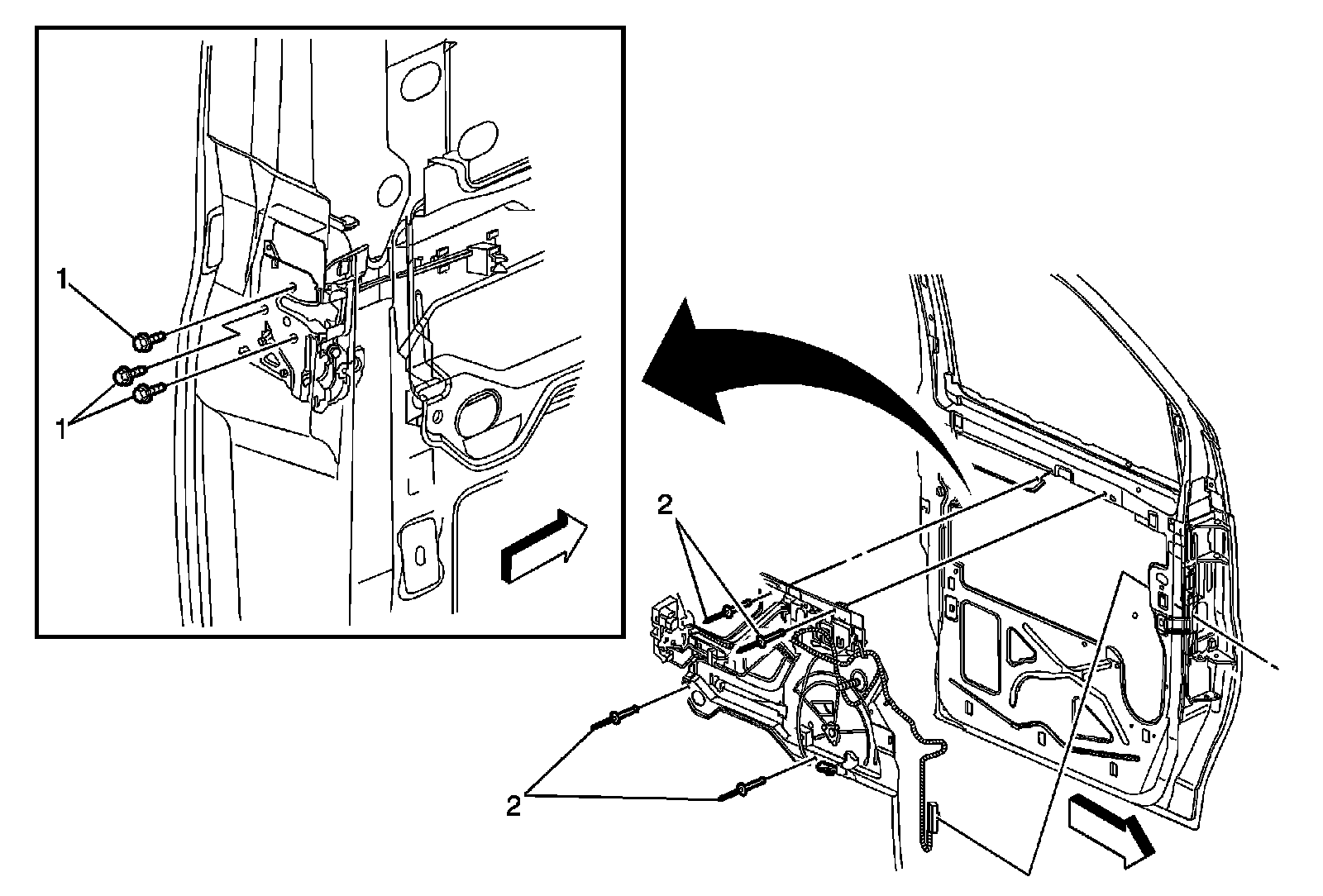 1
1
2
2