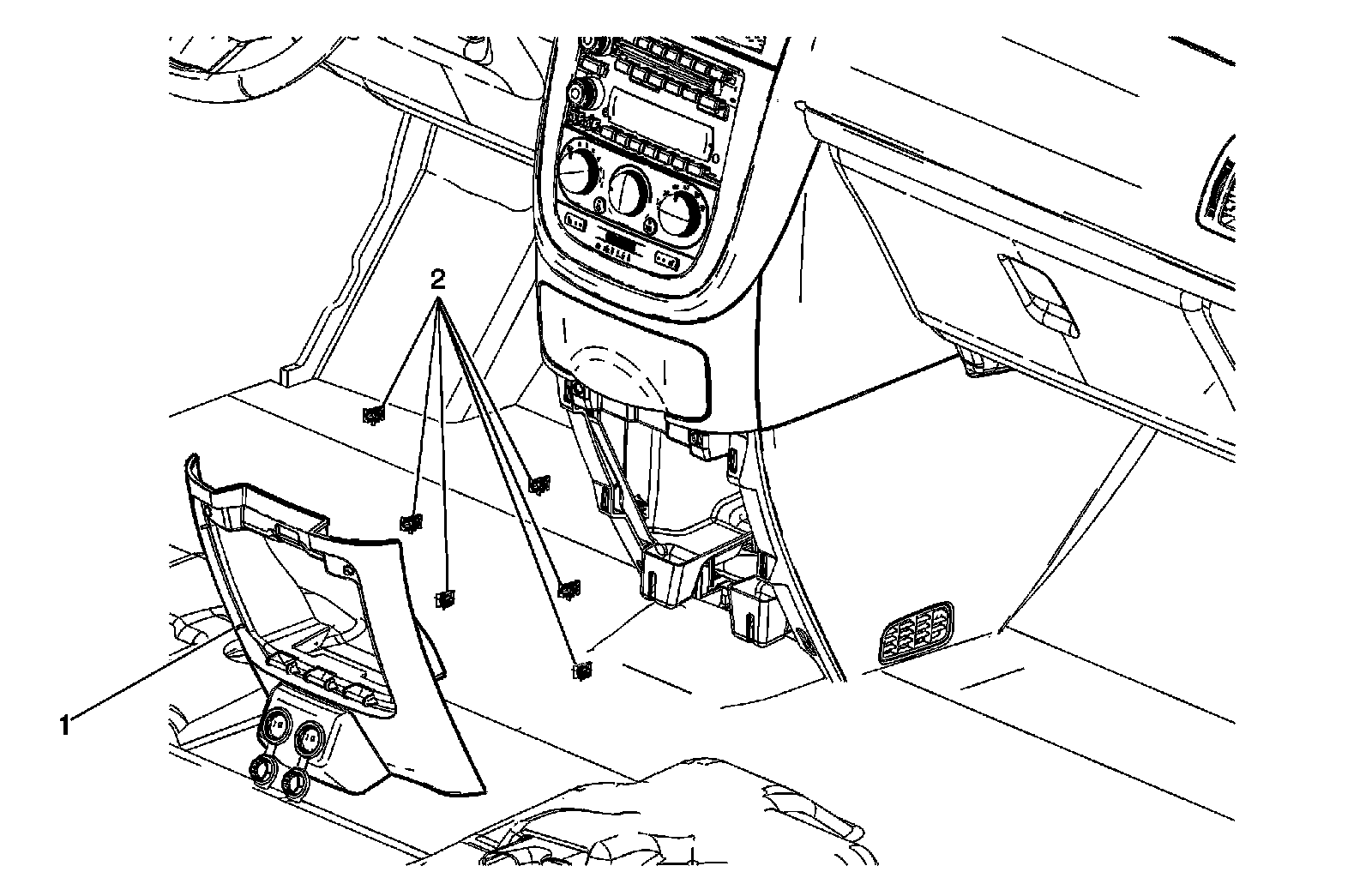 2

1