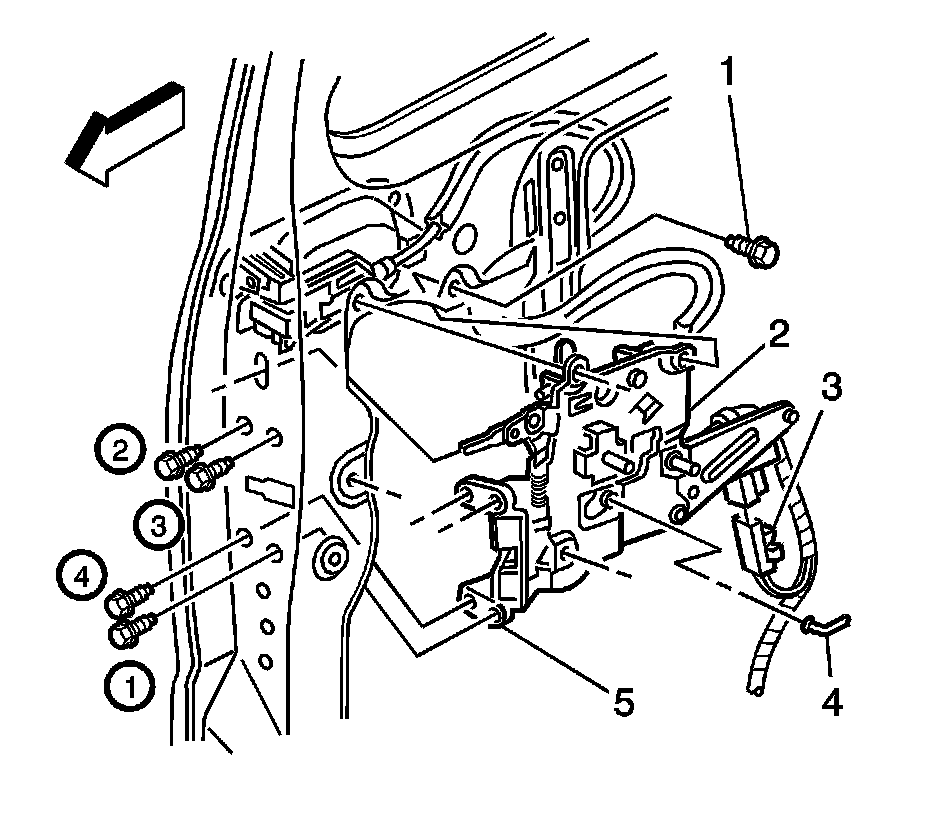 1
2
3
2
3
4
1
5
4