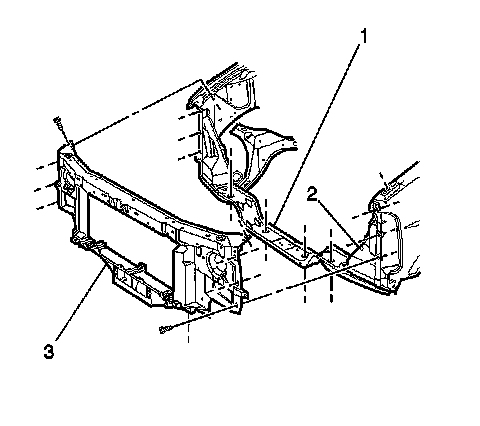 1
2
3