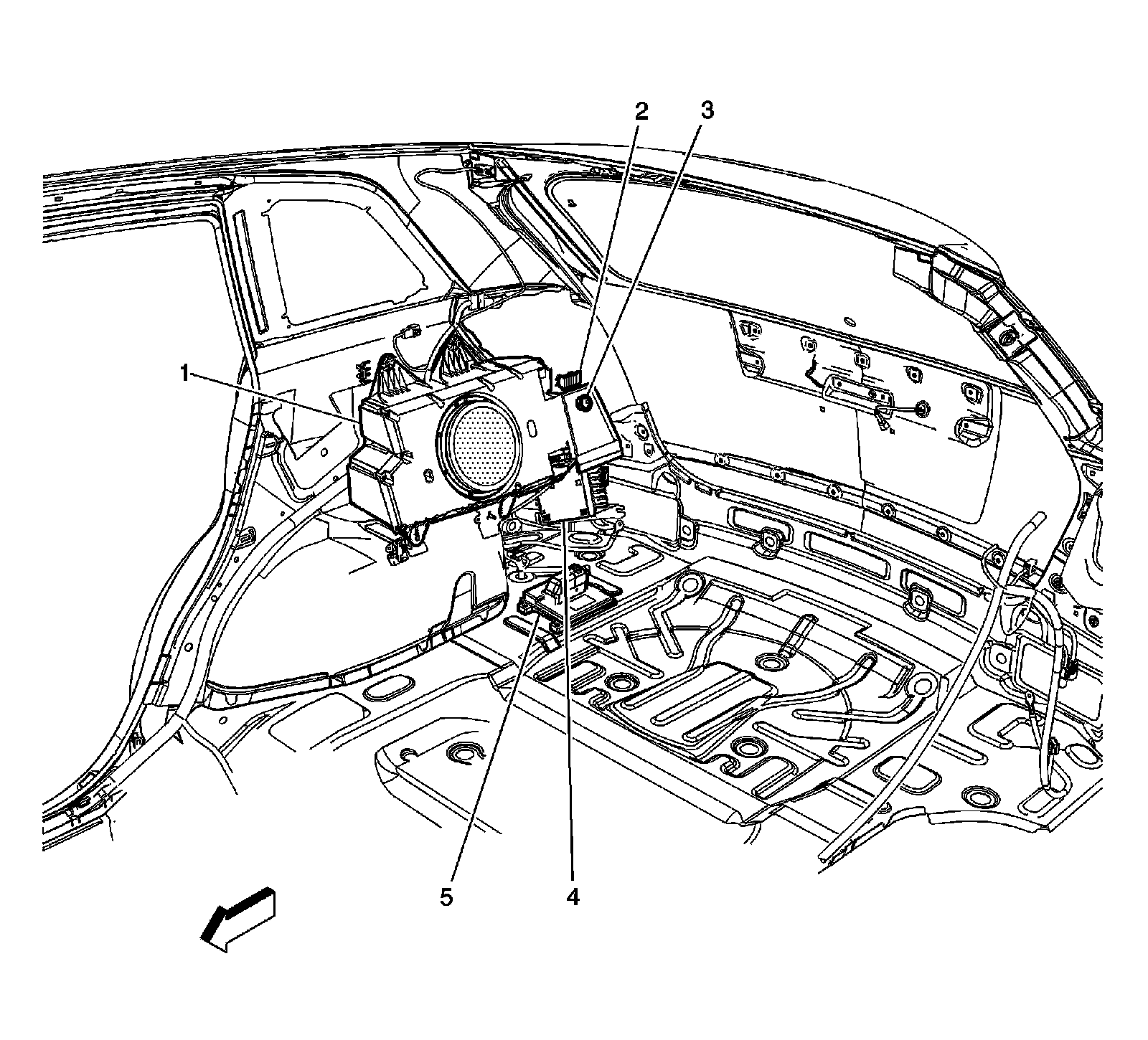 2
3
1
5
4