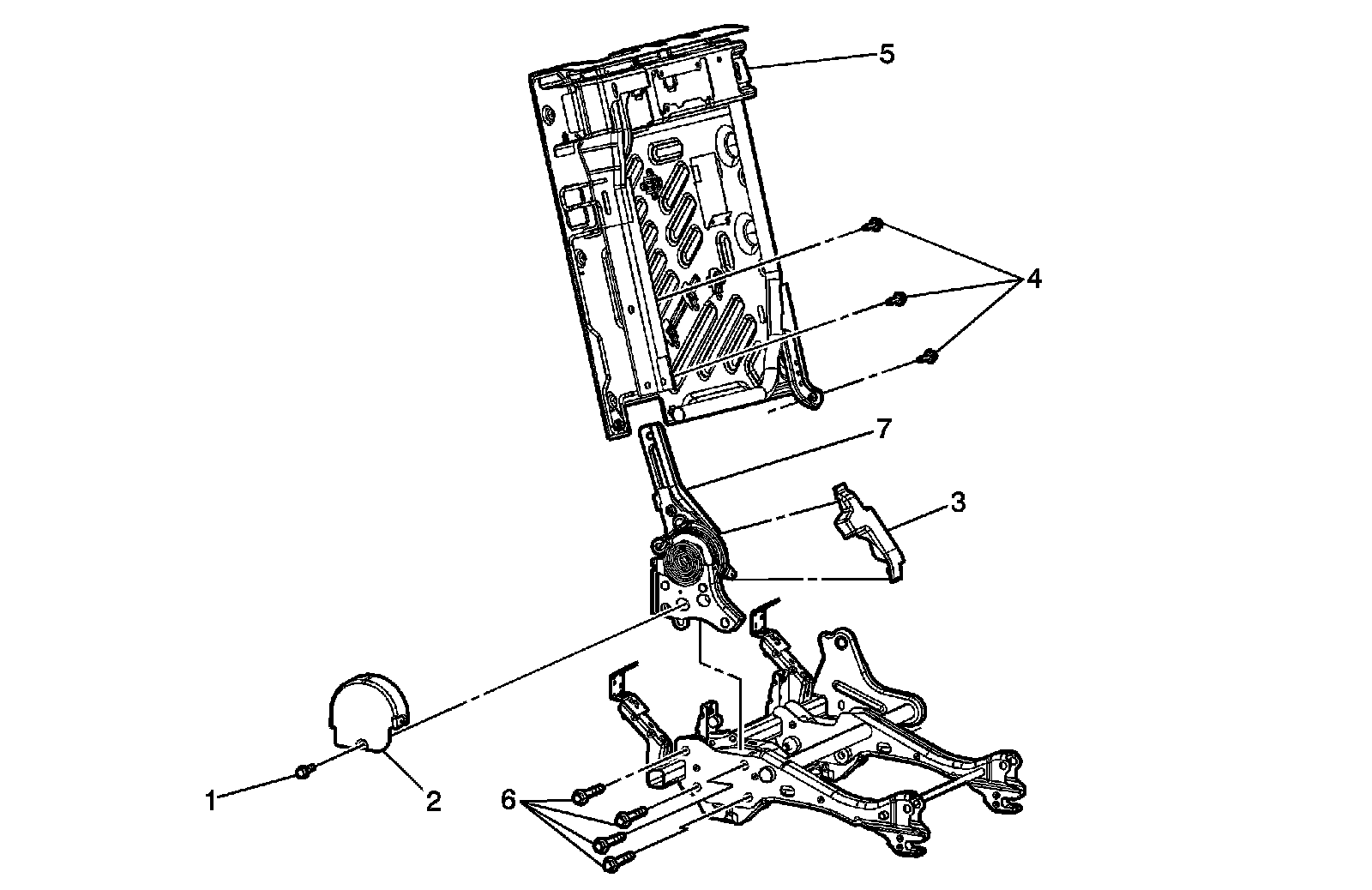 5

4

7

3

1

2

6