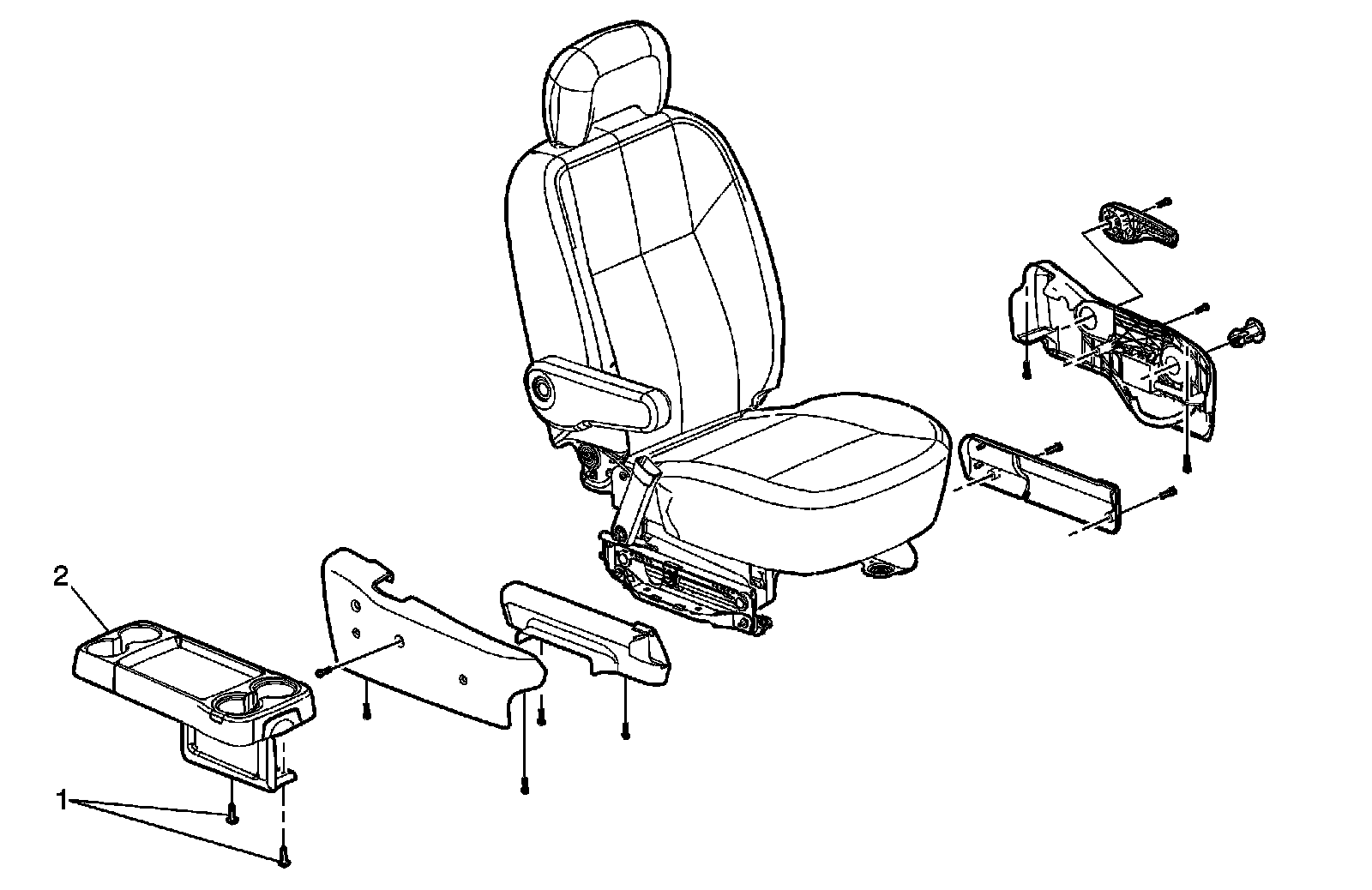 2

1