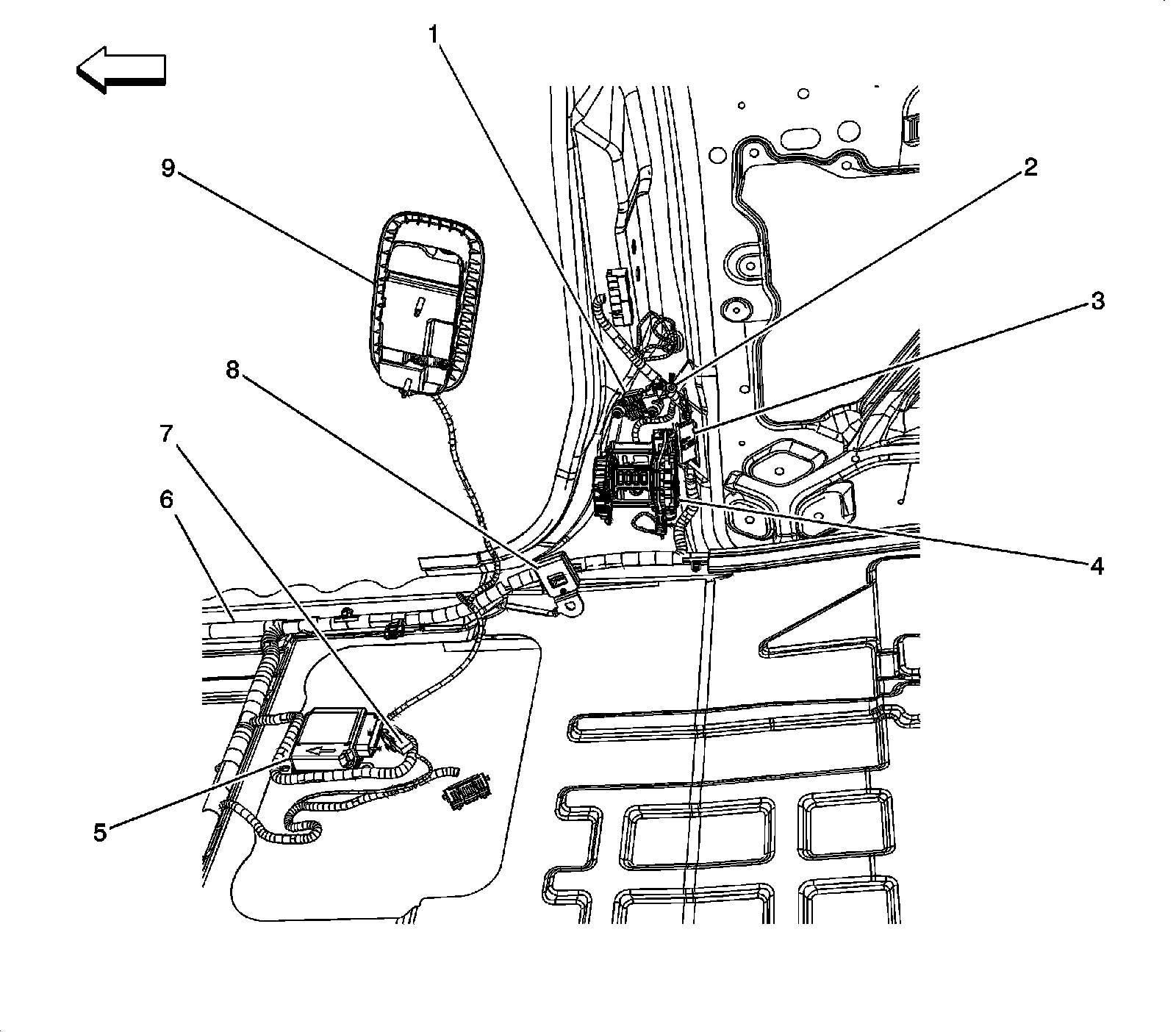 1
2
9
3
8
7
6
4
5