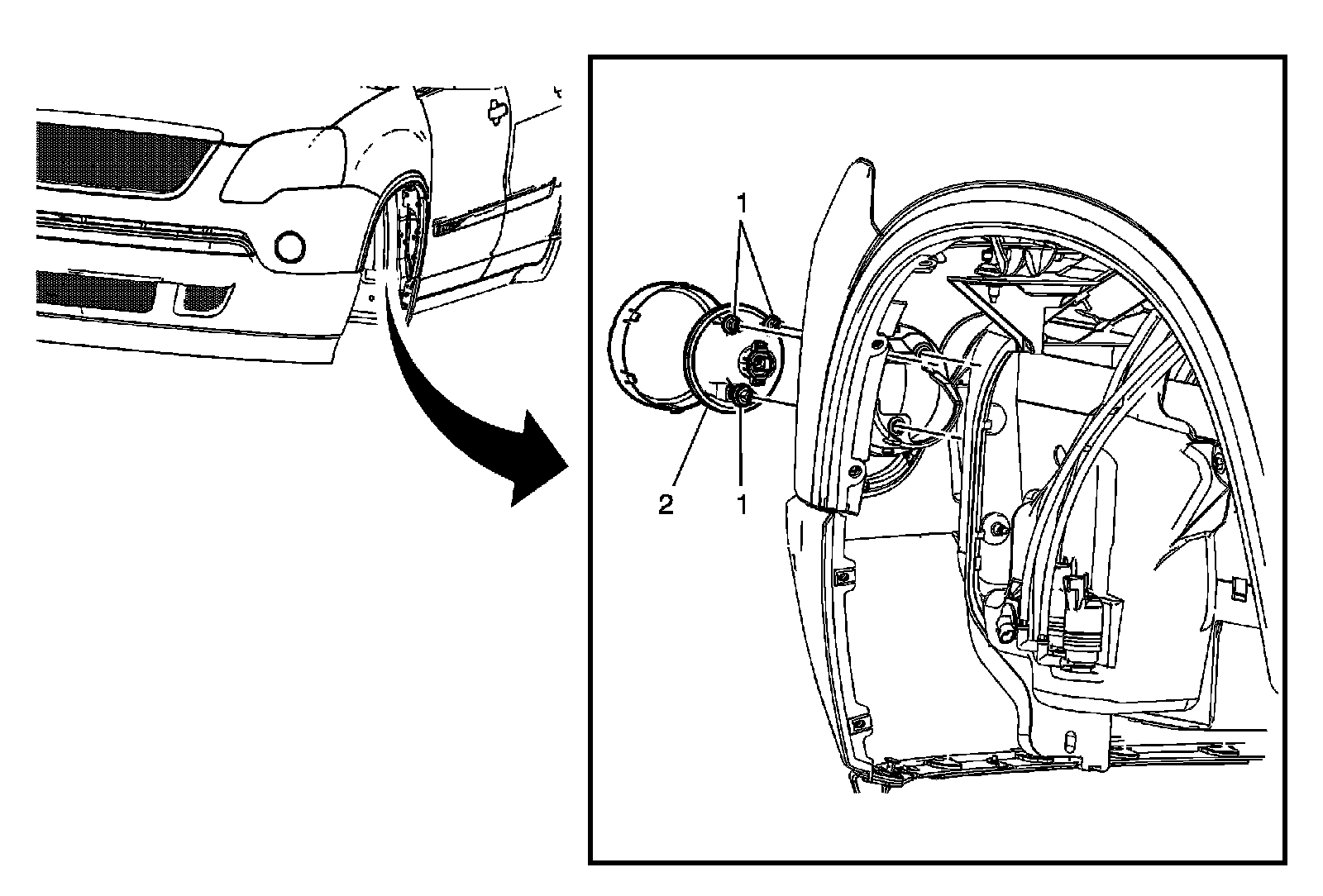 1
2
1