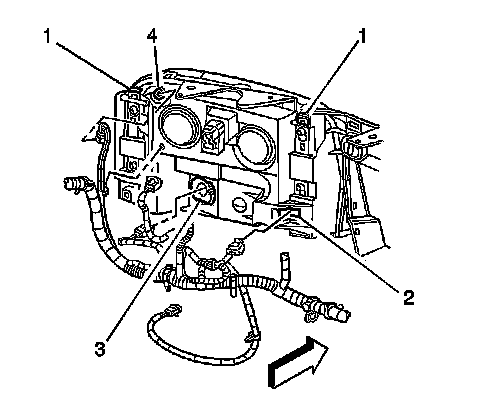 1
4
1
2
3