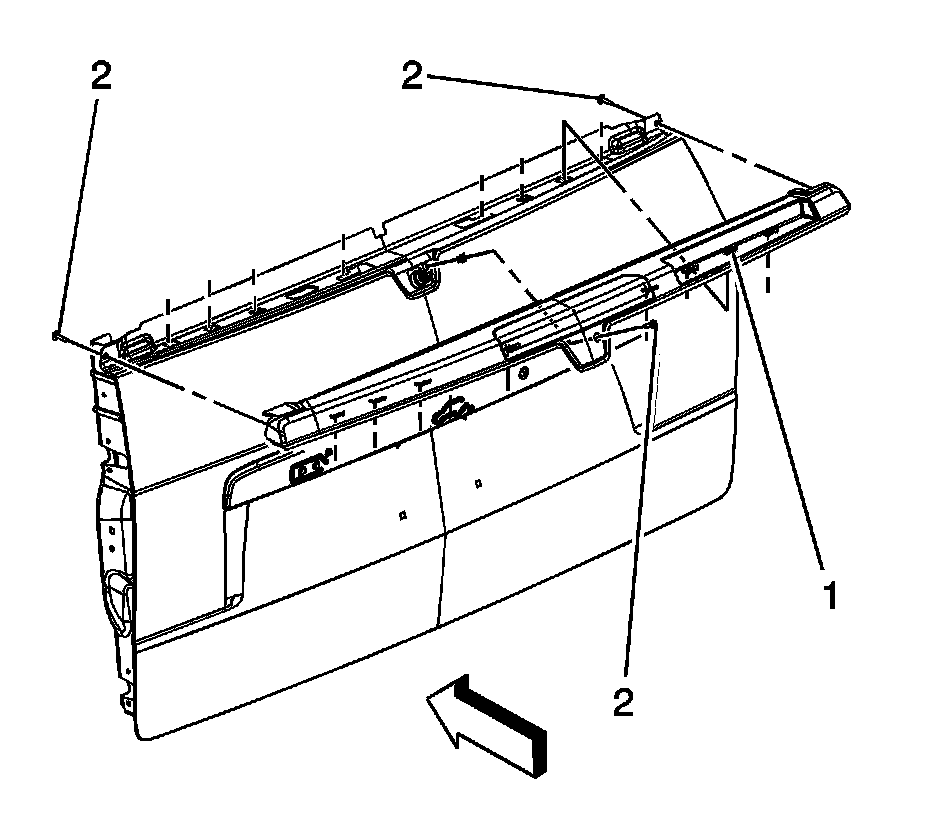 2
2
1
2