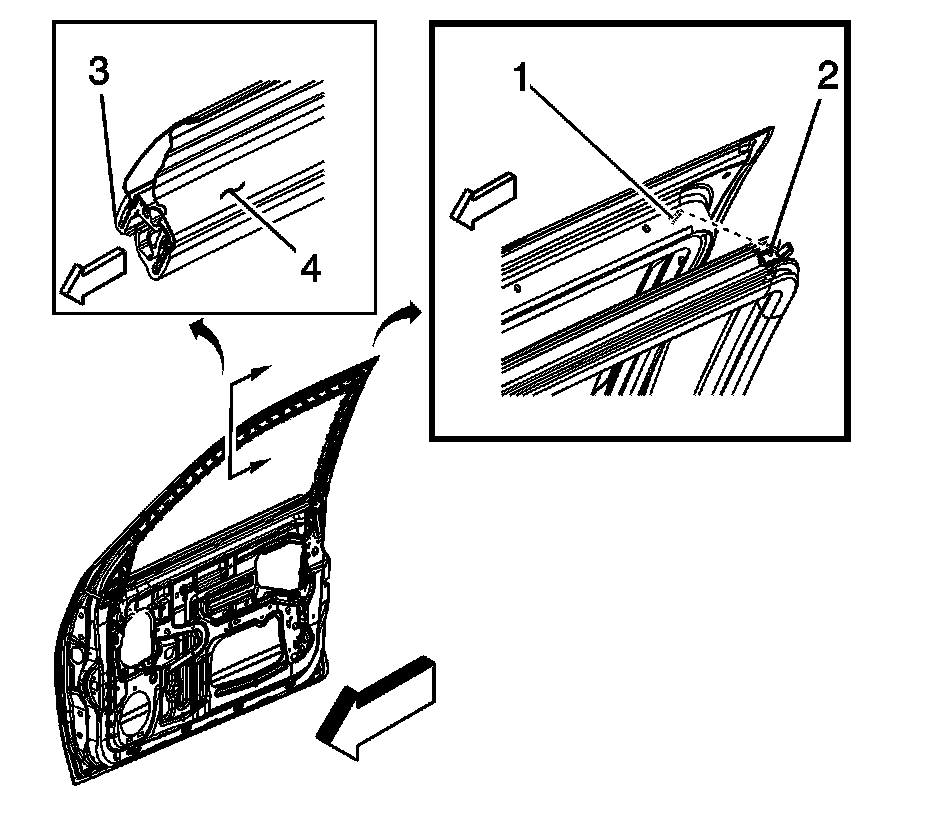 3
4
1
2