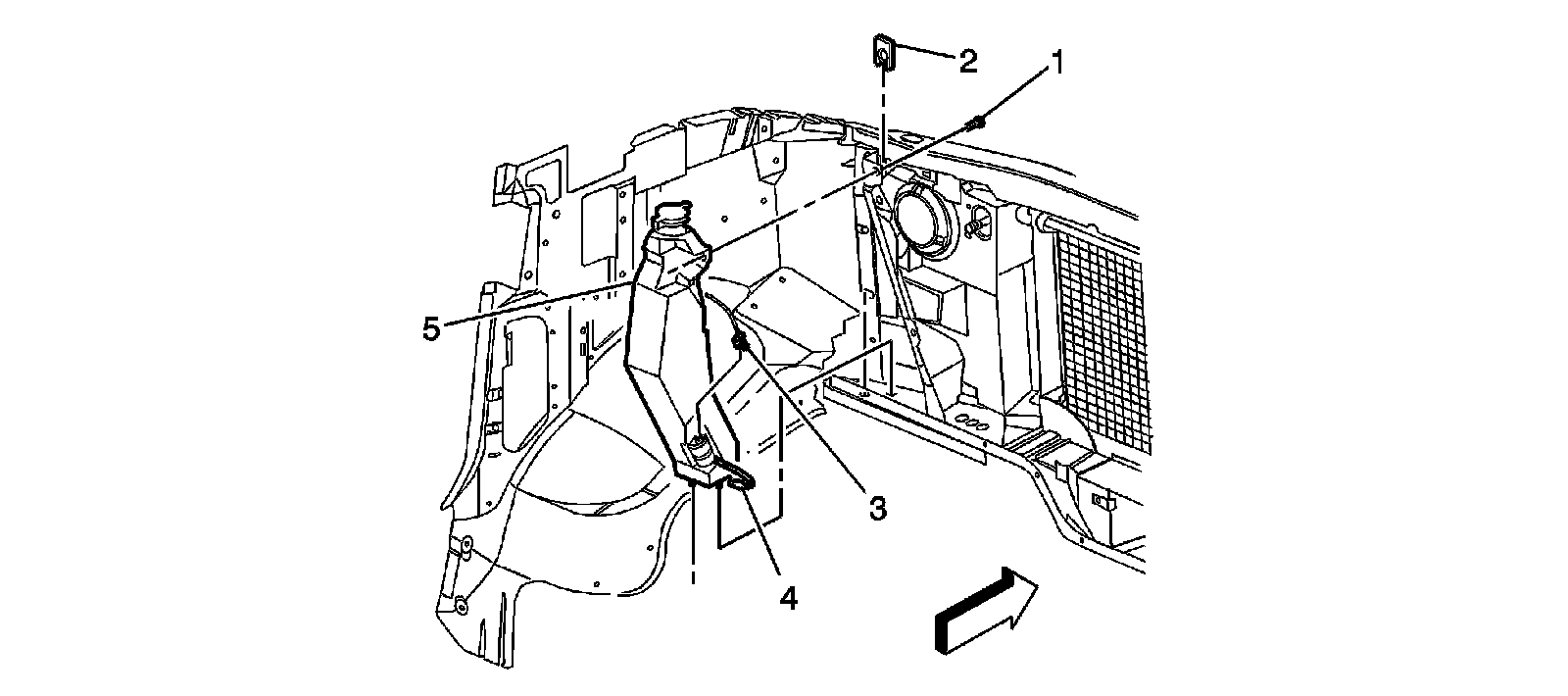 2
1
5
3
4