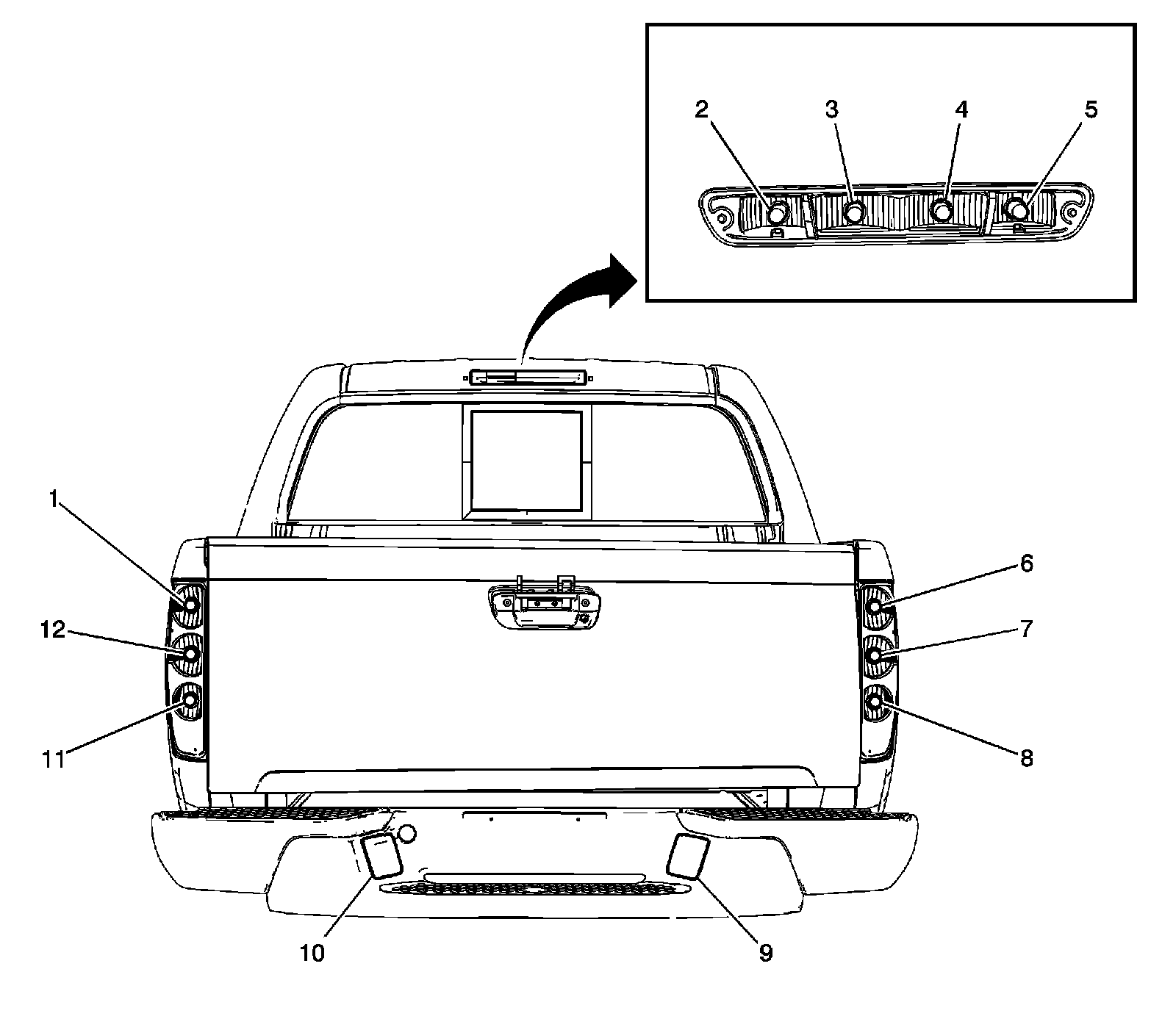 2
3
4
5
1
12
11
6
7
8
10
9