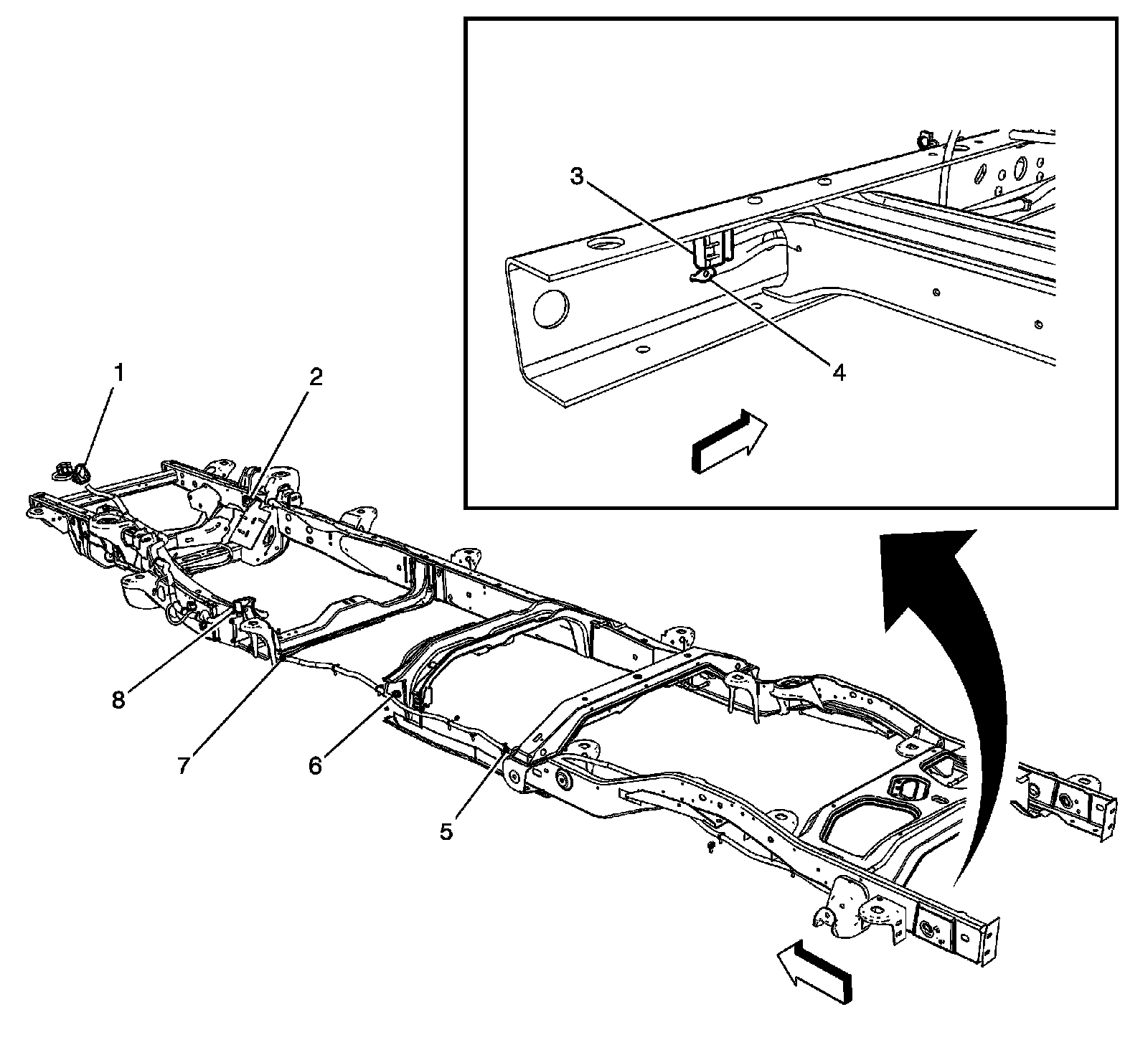 3
4
1
2
8
7
6
5