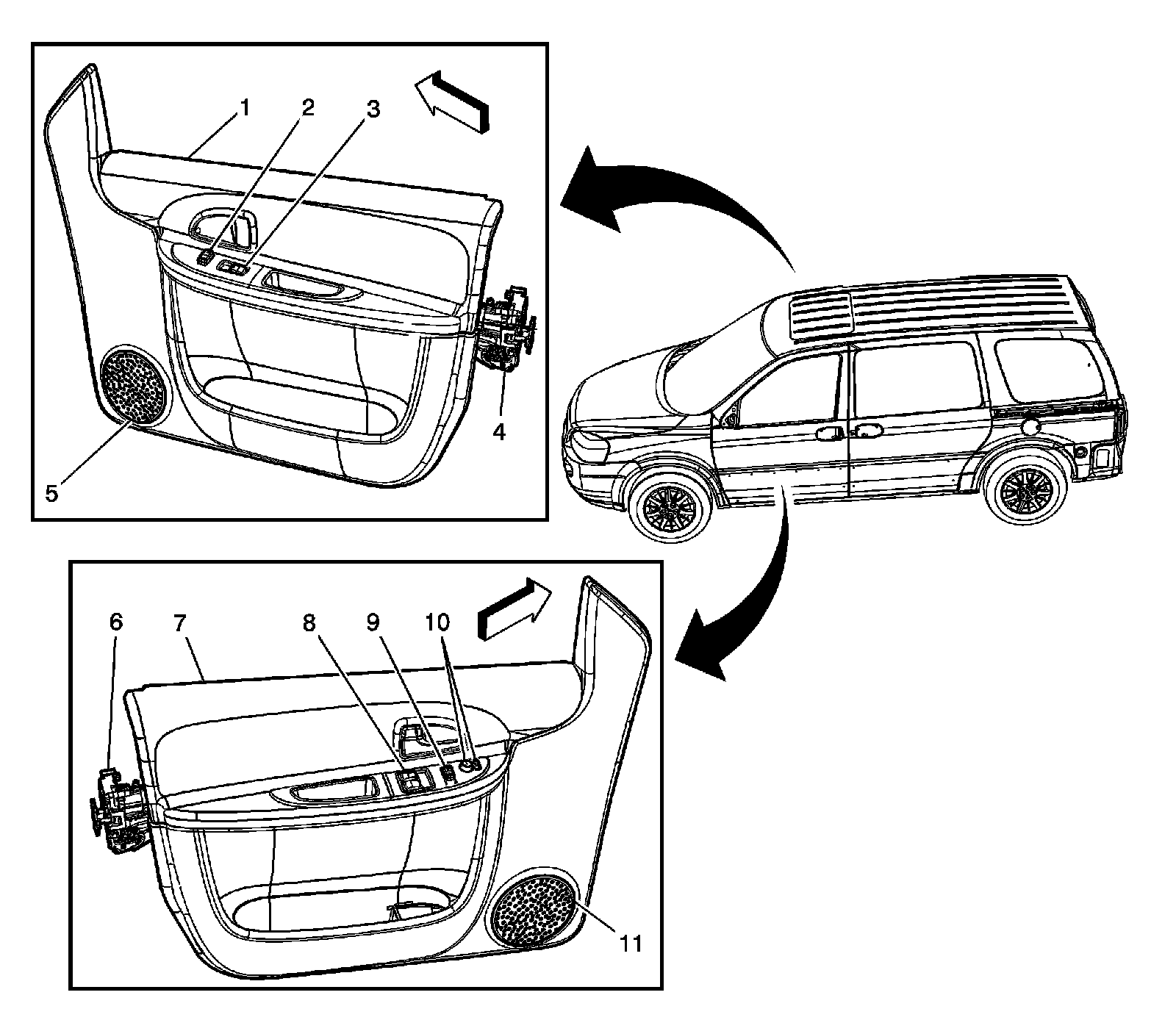 1
2
3
4
5
6
7
8
9
10
11