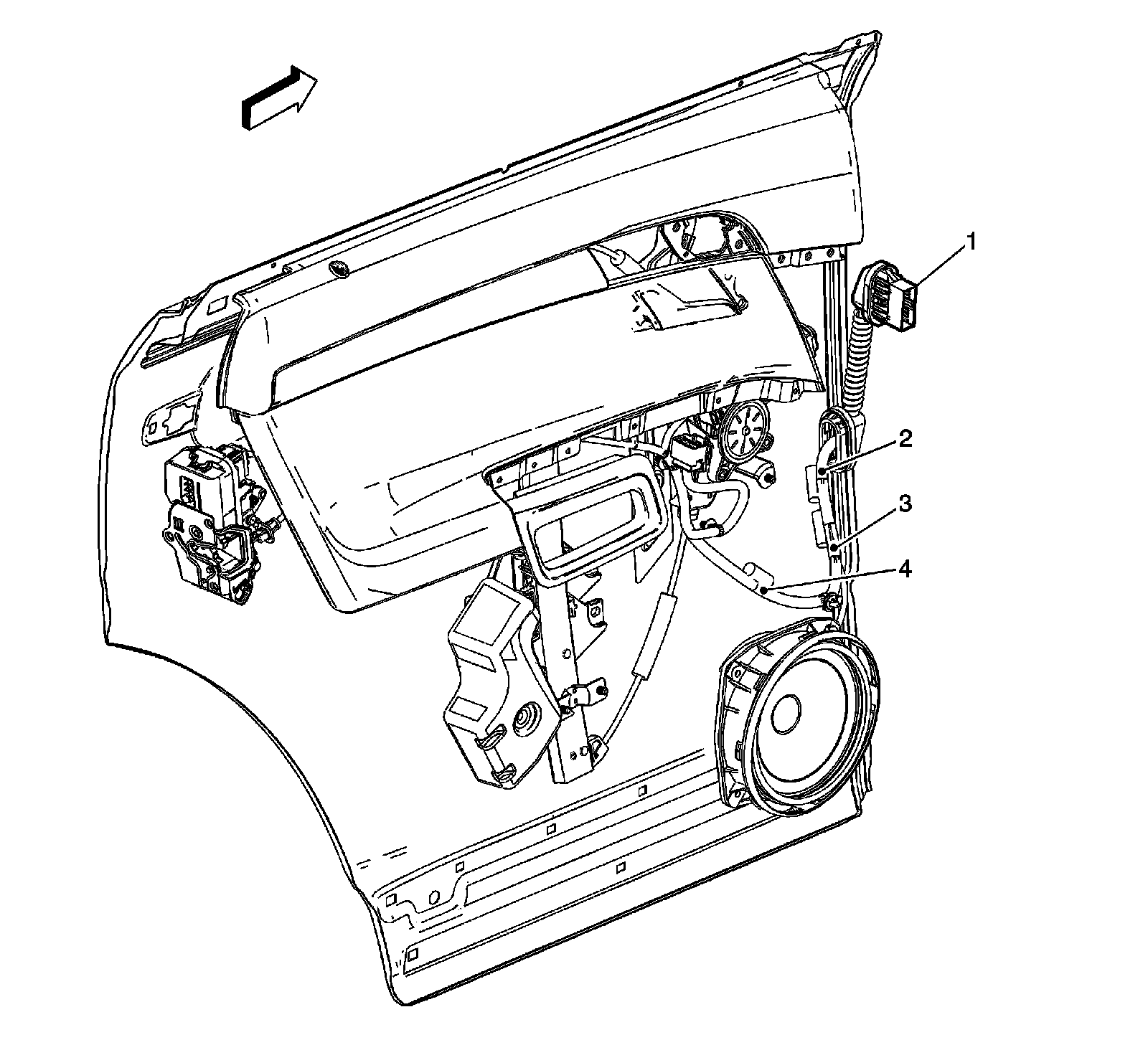 1
2
3
4