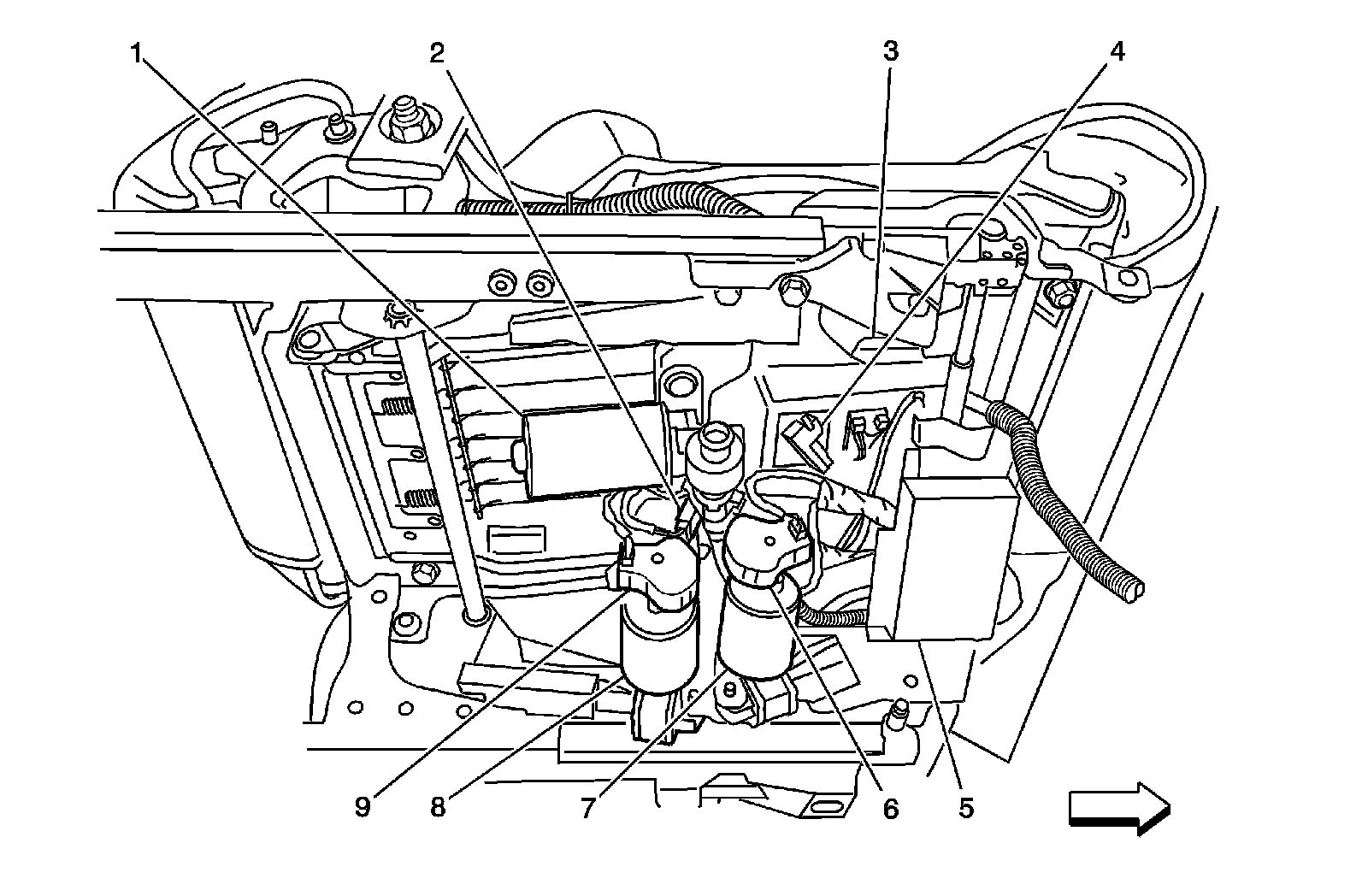 1
2
3
4
9
8
7
6
5