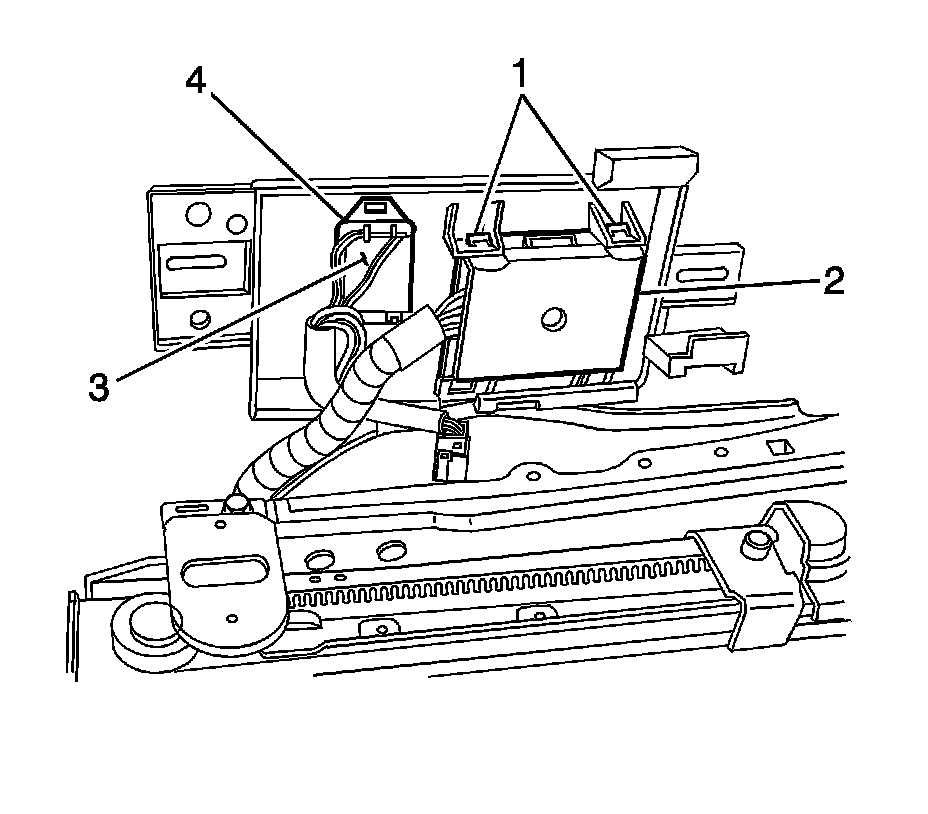 4
1
2
3