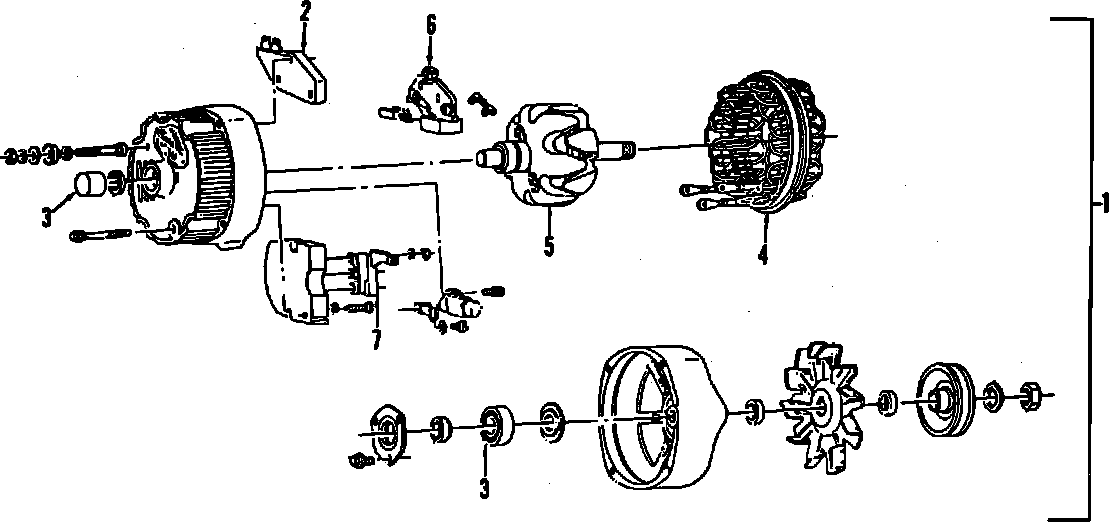 2
6
3
5
4
1
7
3