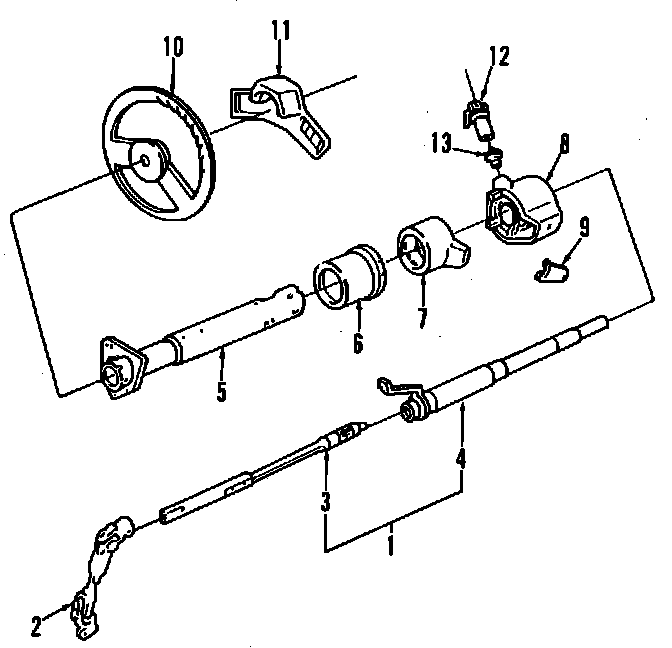 10
11
12
13
8
9
7
6
5
4
3
1
2