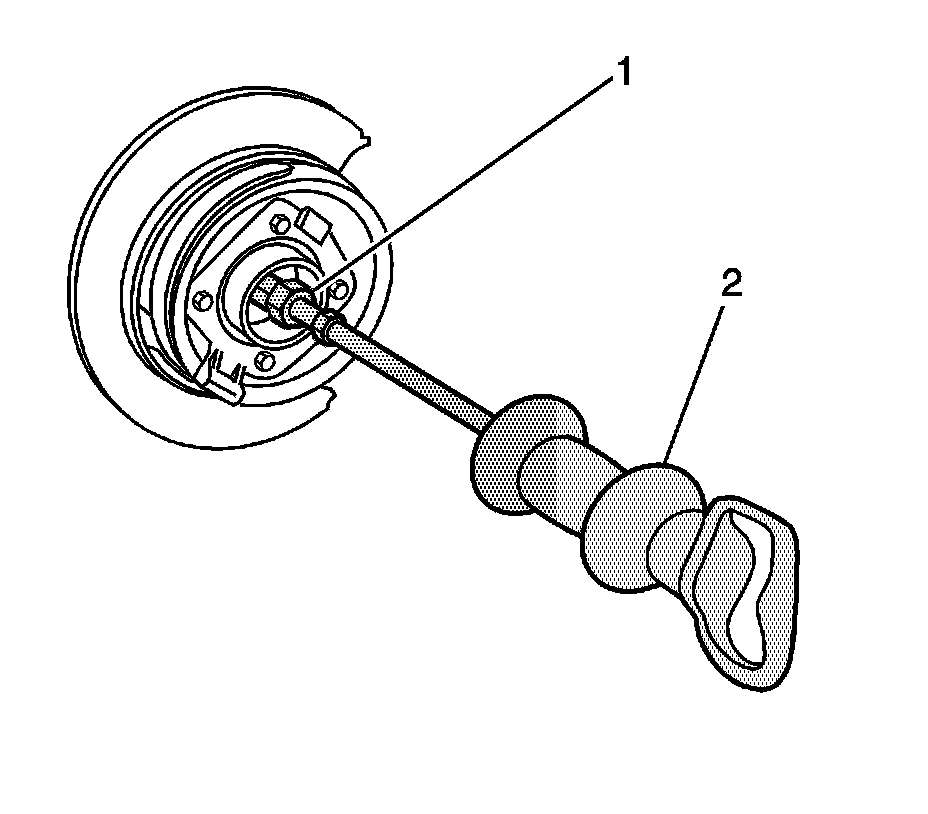 1
2