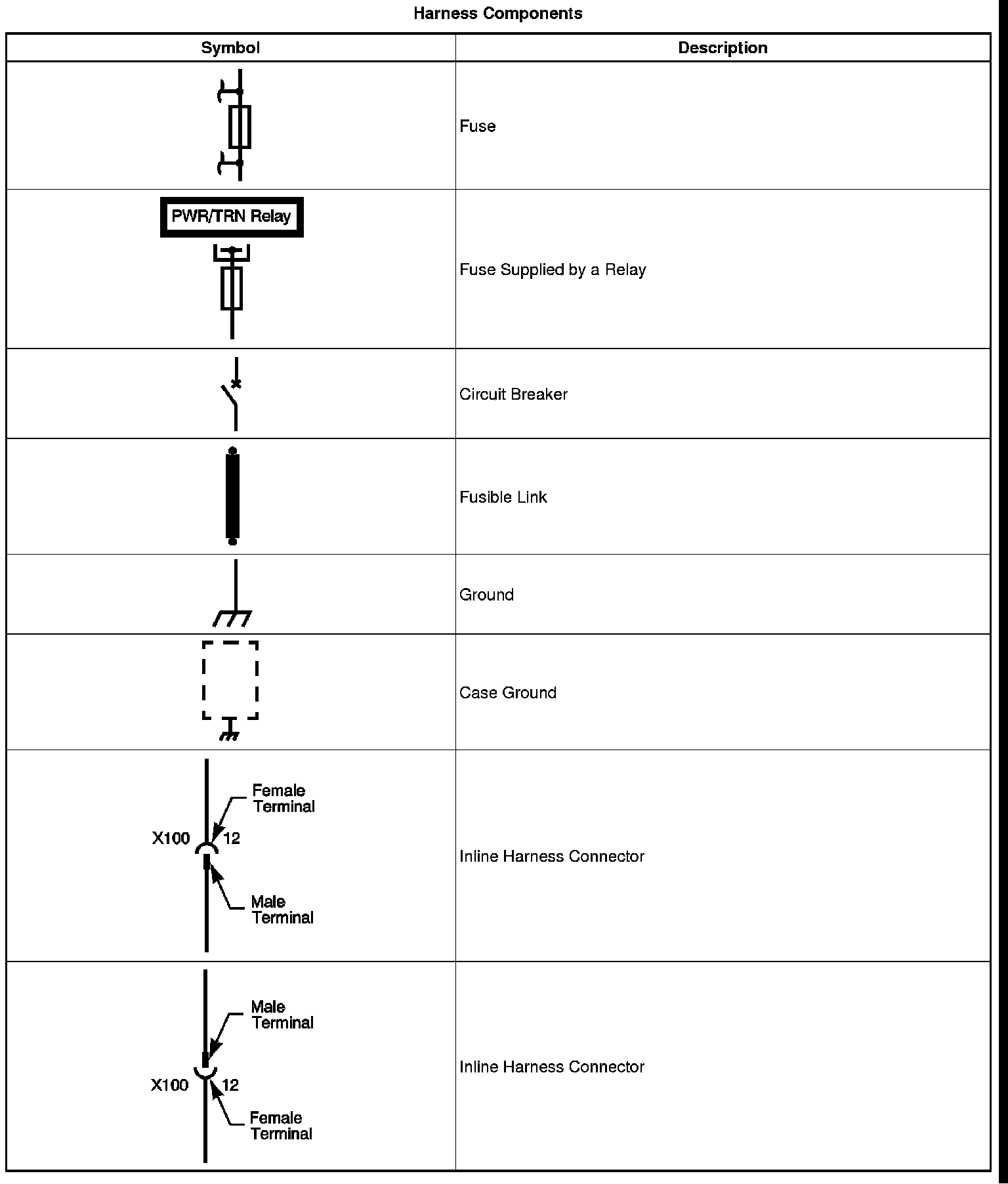 Harness Components

| Symbol | Description |
|---|---|
| | Fuse |
| PWR/TRN Relay | Fuse Supplied by a Relay |
| | Circuit Breaker |
| | Fusible Link |
| | Ground |
| | Case Ground |
| Female Terminal X100 12 Male Terminal | Inline Harness Connector |
| Male Terminal X100 12 Female Terminal | Inline Harness Connector |