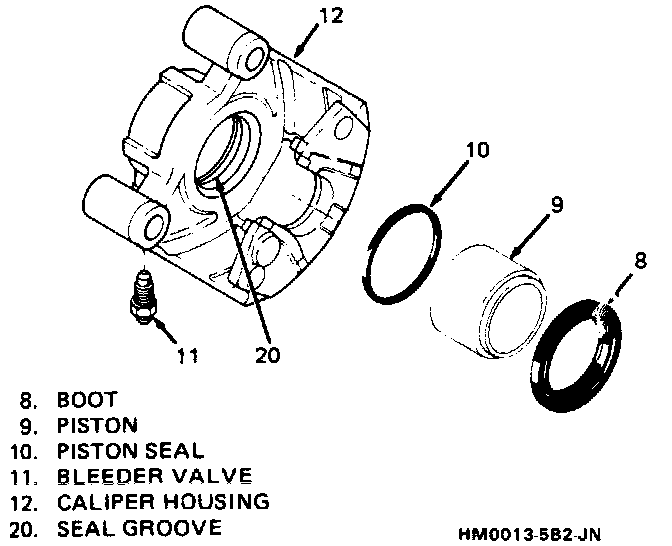 12

10

9

8

11

20

8. BOOT
9. PISTON
10. PISTON SEAL
11. BLEEDER VALVE
12. CALIPER HOUSING
20. SEAL GROOVE

HM0013-5B2-JN