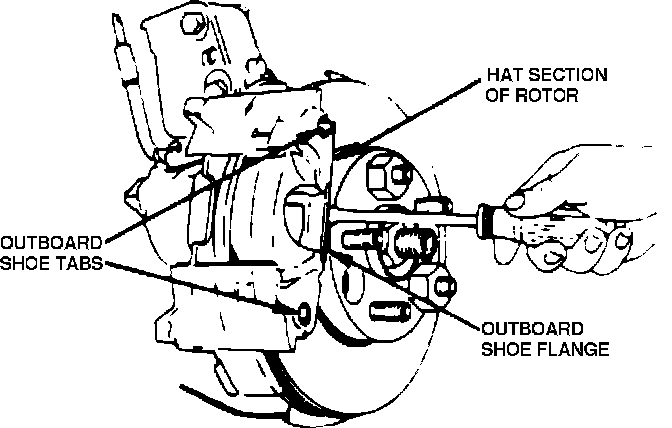 HAT SECTION
OF ROTOR

OUTBOARD
SHOE TABS

OUTBOARD
SHOE FLANGE