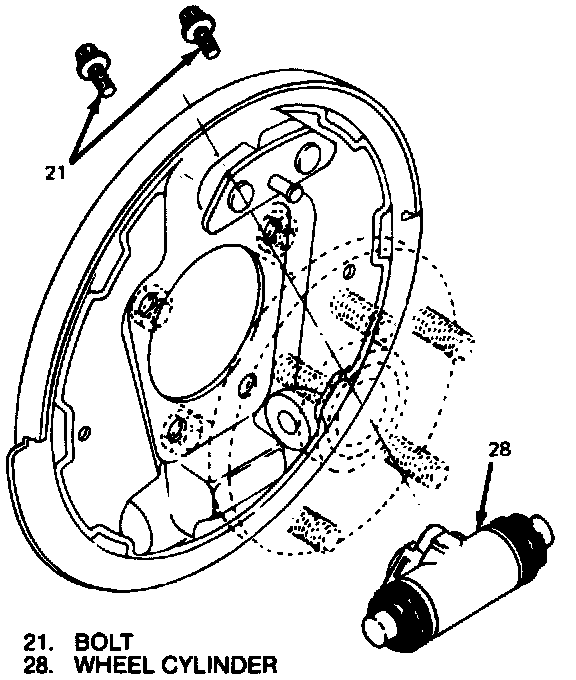 21

28

21. BOLT
28. WHEEL CYLINDER