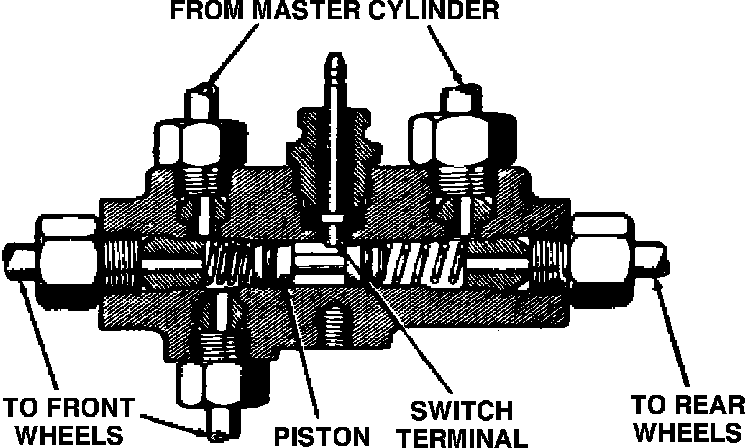 FROM MASTER CYLINDER

TO FRONT WHEELS

PISTON

SWITCH TERMINAL

TO REAR WHEELS