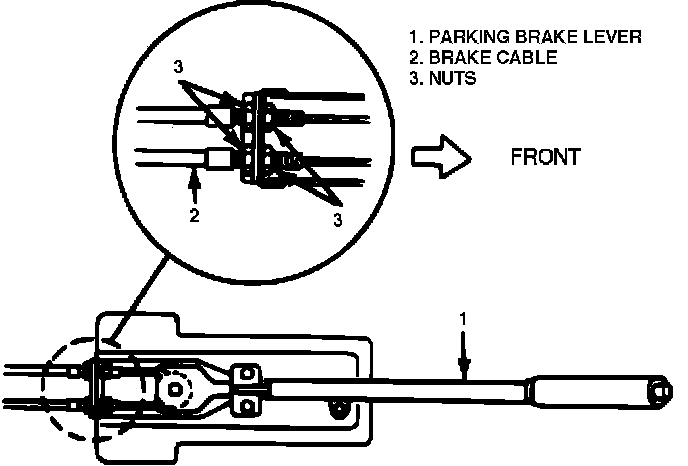 1. PARKING BRAKE LEVER
2. BRAKE CABLE
3. NUTS

3

FRONT

2

3

1