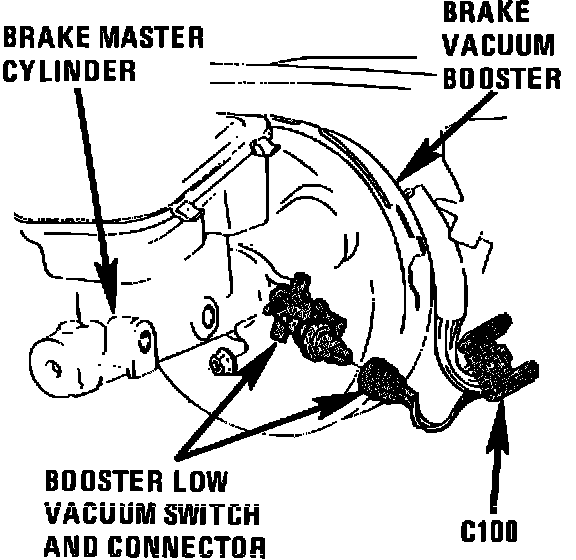 BRAKE MASTER CYLINDER

BRAKE VACUUM BOOSTER

BOOSTER LOW VACUUM SWITCH AND CONNECTOR

C100