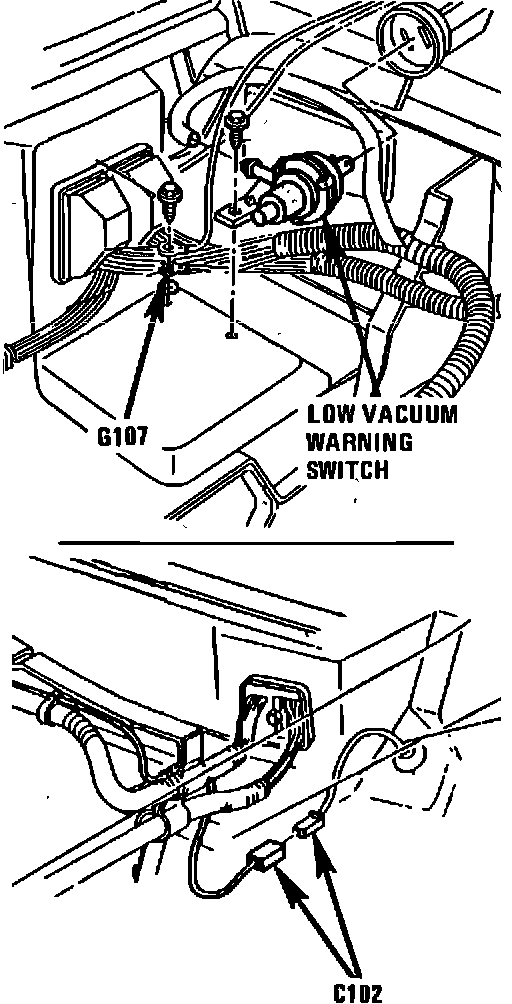 G107

LOW VACUUM WARNING SWITCH

C102